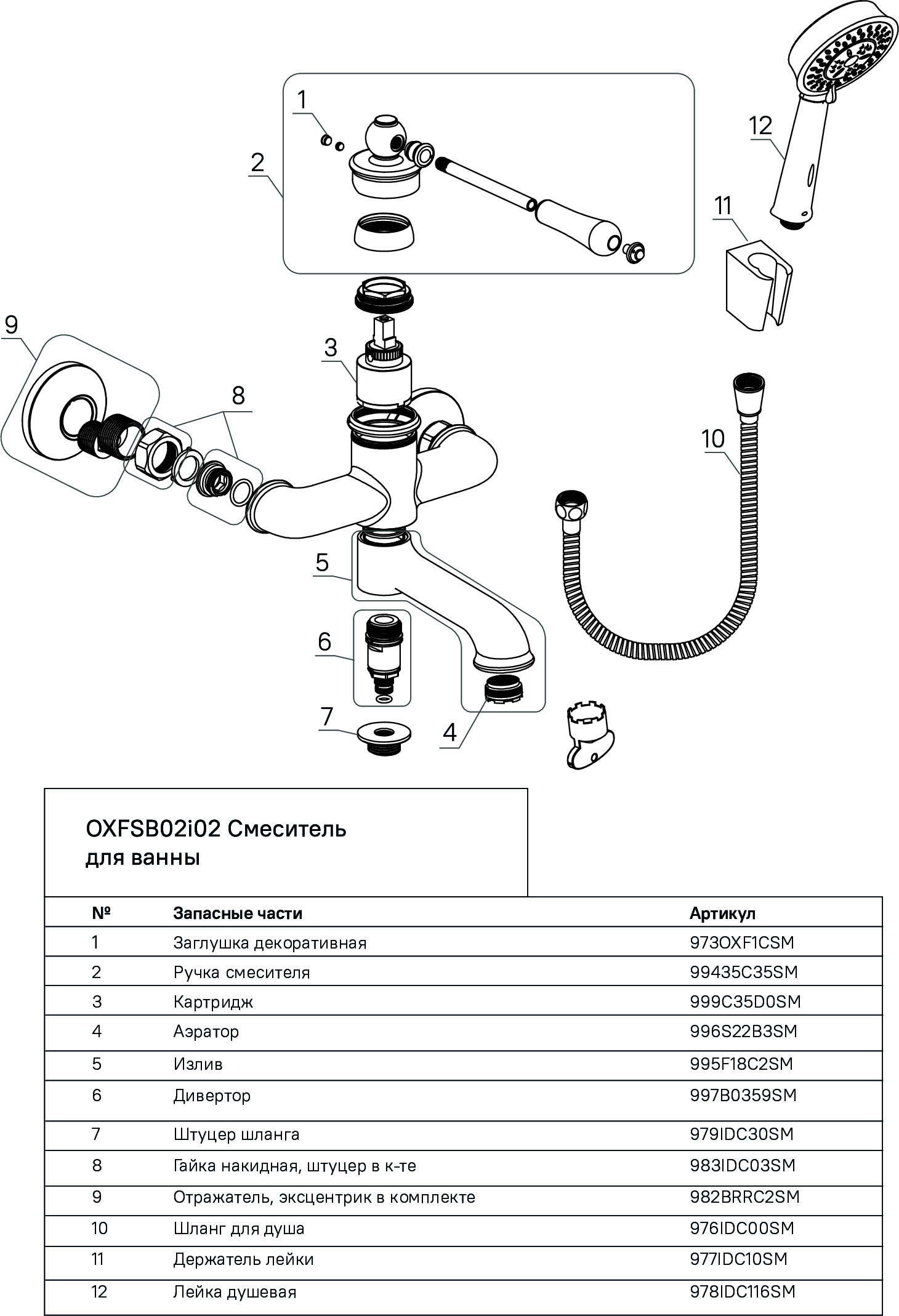 1
2
12
11
9
3
8
10
5
6
7
4

OXFSB02i02 Смеситель для ванны

| № | Запасные части | Артикул |
|---|---|---|
| 1 | Заглушка декоративная | 973OXF1CSM |
| 2 | Ручка смесителя | 99435C35SM |
| 3 | Картридж | 999C35D0SM |
| 4 | Аэратор | 996S22B3SM |
| 5 | Излив | 995F18C2SM |
| 6 | Дивертор | 997B0359SM |
| 7 | Штуцер шланга | 979IDC30SM |
| 8 | Гайка накидная, штуцер в к-те | 983IDC03SM |
| 9 | Отражатель, эксцентрик в комплекте | 982BRRC2SM |
| 10 | Шланг для душа | 976IDC00SM |
| 11 | Держатель лейки | 977IDC10SM |
| 12 | Лейка душевая | 978IDC116SM |