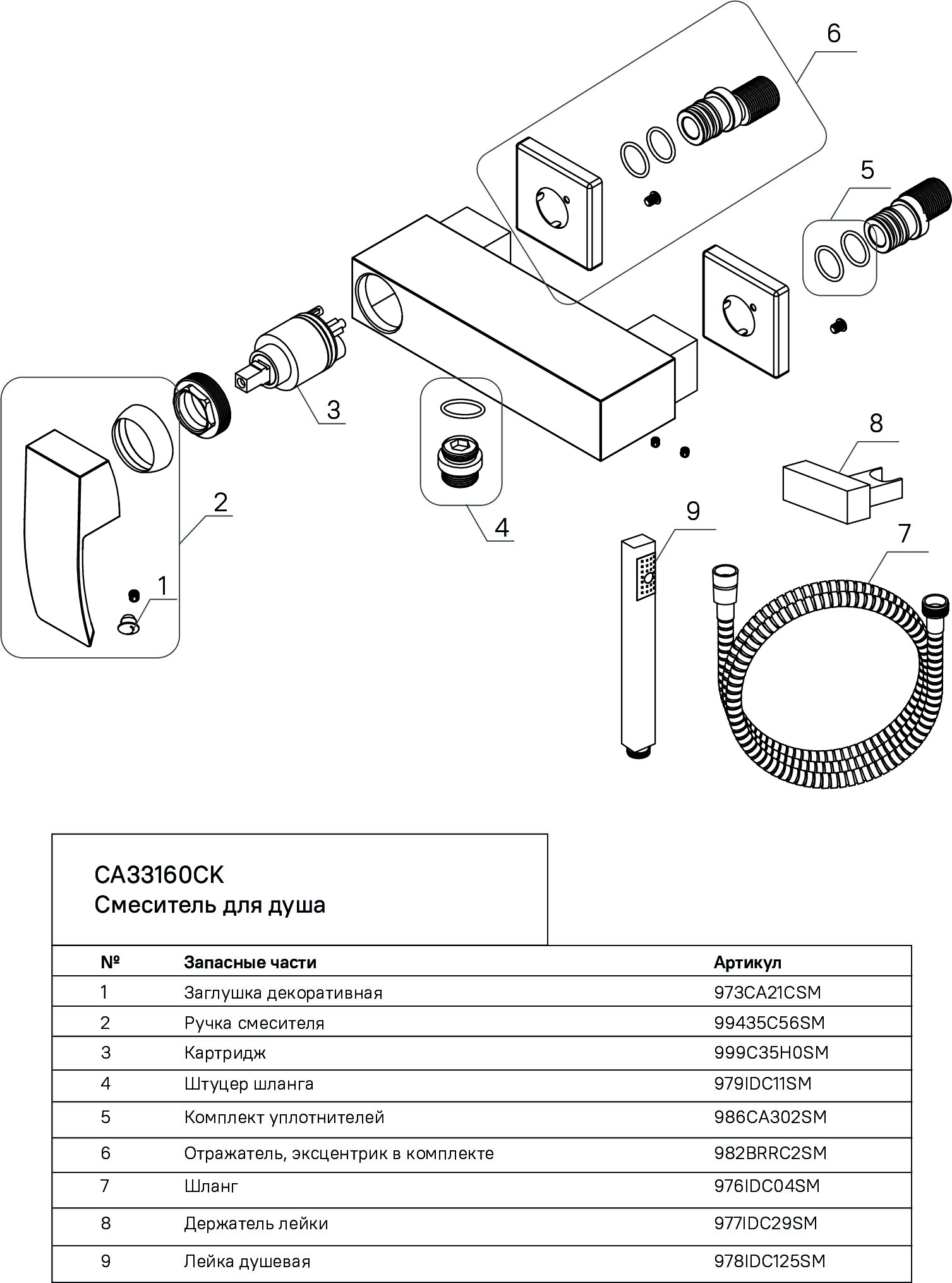 6

5

3

8

2

4

9

7

1

CA33160CK
Смеситель для душа

| № | Запасные части | Артикул |
|---|---|---|
| 1 | Заглушка декоративная | 973CA21CSM |
| 2 | Ручка смесителя | 99435C56SM |
| 3 | Картридж | 999C35H0SM |
| 4 | Штуцер шланга | 979IDC11SM |
| 5 | Комплект уплотнителей | 986CA302SM |
| 6 | Отражатель, эксцентрик в комплекте | 982BRRC2SM |
| 7 | Шланг | 976IDC04SM |
| 8 | Держатель лейки | 977IDC29SM |
| 9 | Лейка душевая | 978IDC125SM |