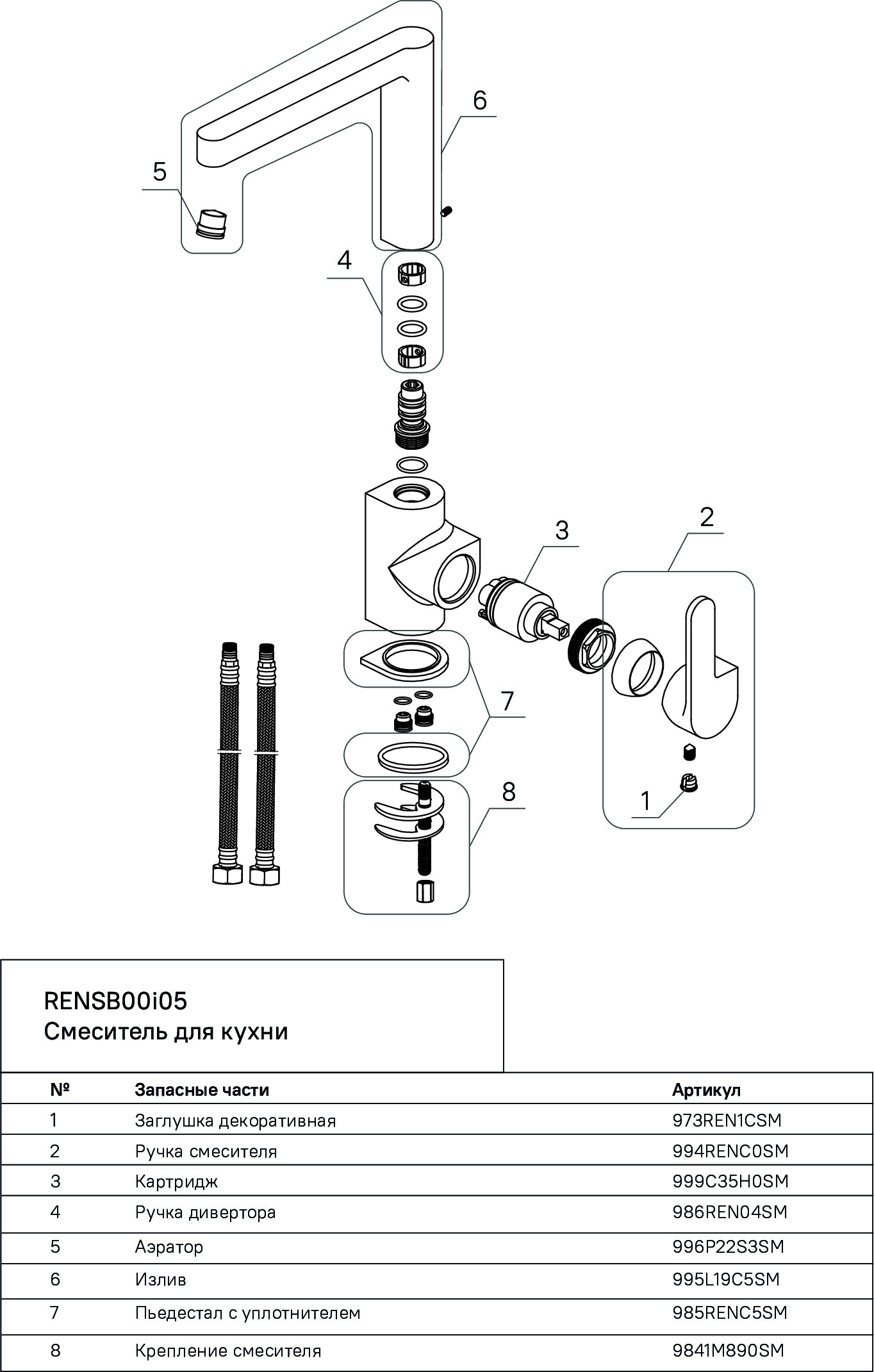 6

5

4

3

2

7

8

1

RENSB00i05
Смеситель для кухни

| № | Запасные части | Артикул |
|---|---|---|
| 1 | Заглушка декоративная | 973REN1CSM |
| 2 | Ручка смесителя | 994RENC0SM |
| 3 | Картридж | 999C35H0SM |
| 4 | Ручка дивертора | 986REN04SM |
| 5 | Аэратор | 996P22S3SM |
| 6 | Излив | 995L19C5SM |
| 7 | Пьедестал с уплотнителем | 985RENC5SM |
| 8 | Крепление смесителя | 9841M890SM |