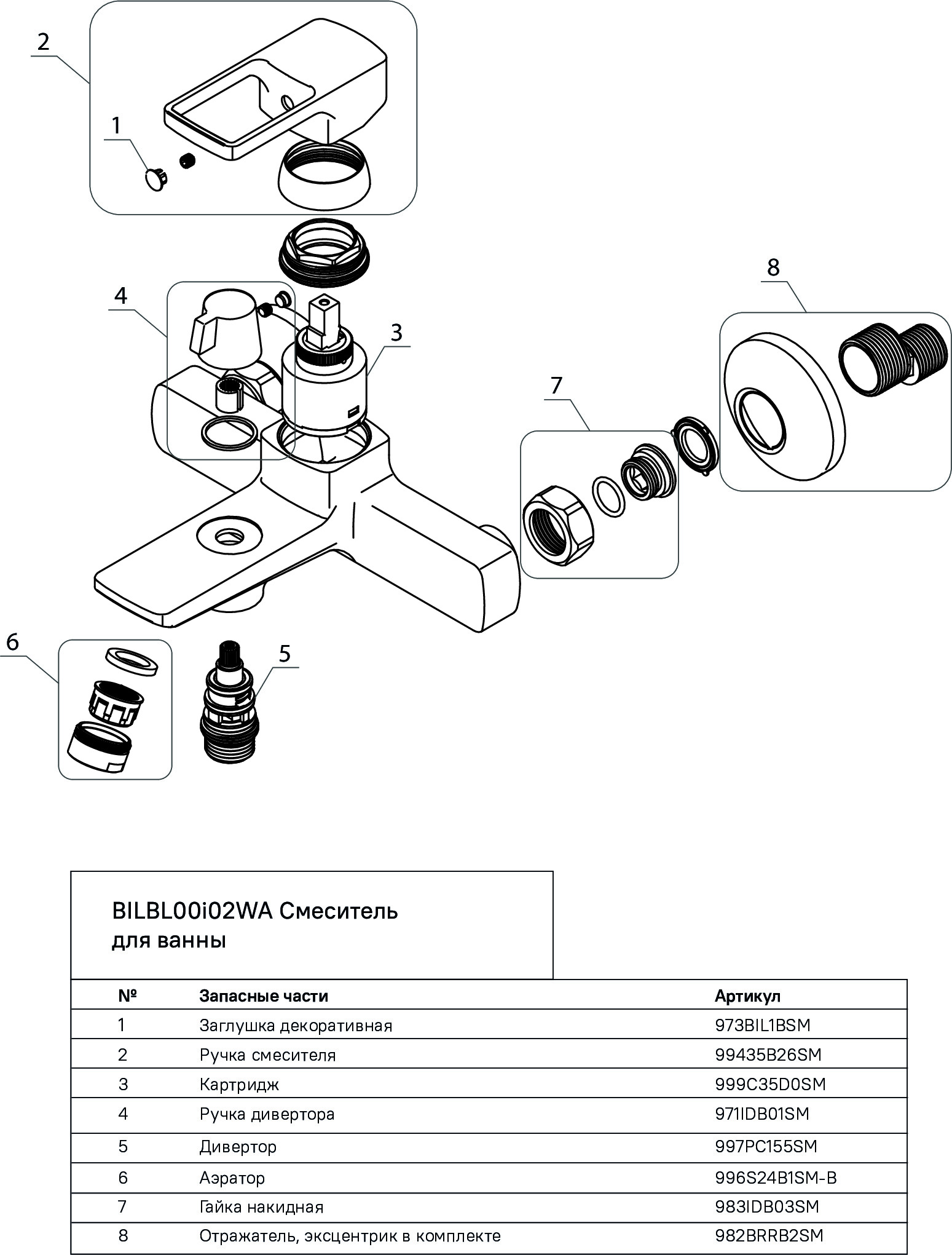 2

1

4

3

8

7

6

5

BILBL00i02WA Смеситель для ванны

| № | Запасные части | Артикул |
|---|---|---|
| 1 | Заглушка декоративная | 973BIL1BSM |
| 2 | Ручка смесителя | 99435B26SM |
| 3 | Картридж | 999C35D0SM |
| 4 | Ручка дивертора | 971IDB01SM |
| 5 | Дивертор | 997PC155SM |
| 6 | Аэратор | 996S24B1SM-B |
| 7 | Гайка накидная | 983IDB03SM |
| 8 | Отражатель, эксцентрик в комплекте | 982BRRB2SM |