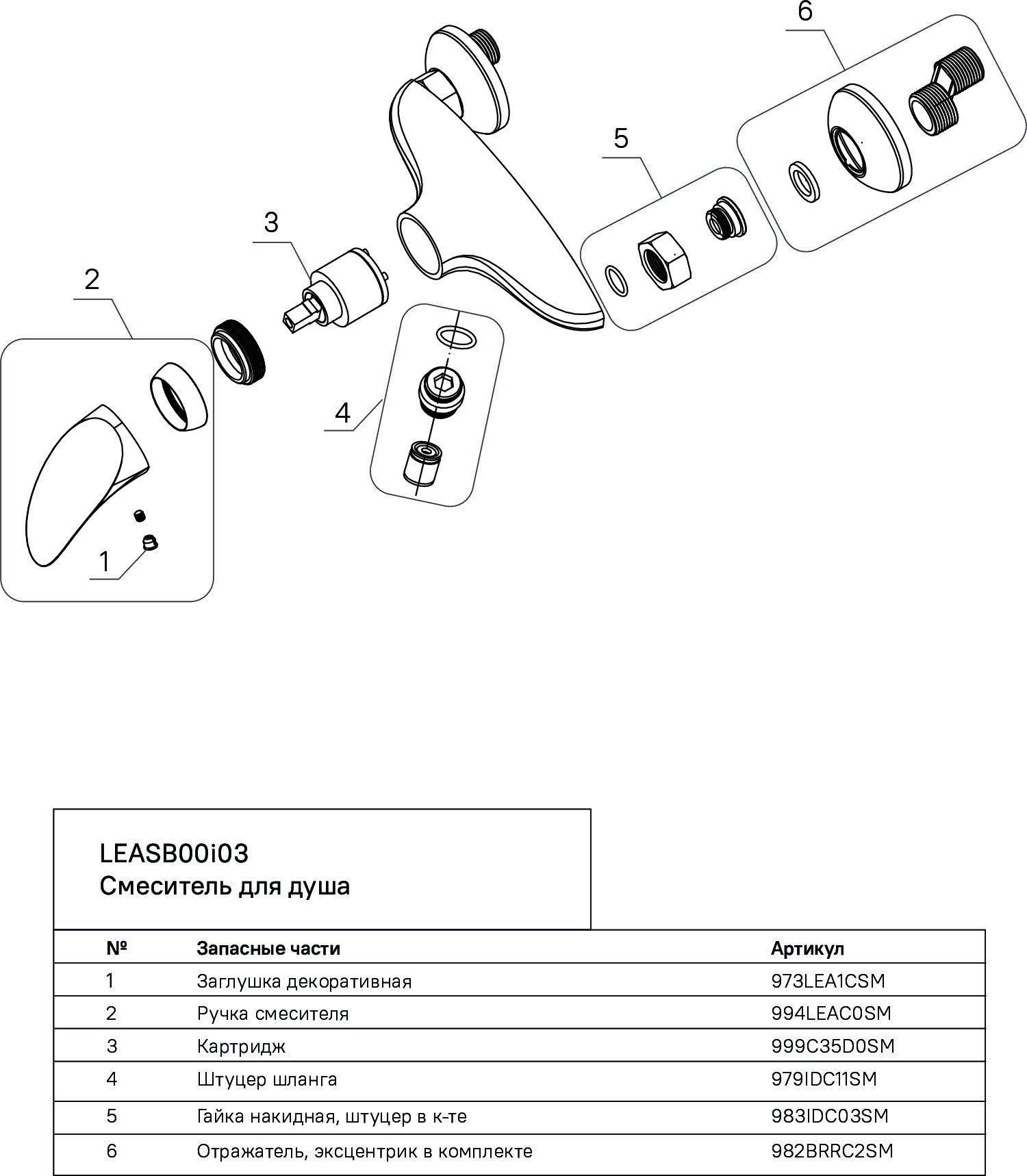 6

5

3

2

4

1

LEASB00i03
Смеситель для душа

| № | Запасные части | Артикул |
|---|---|---|
| 1 | Заглушка декоративная | 973LEA1CSM |
| 2 | Ручка смесителя | 994LEAC0SM |
| 3 | Картридж | 999C35D0SM |
| 4 | Штуцер шланга | 979IDC11SM |
| 5 | Гайка накидная, штуцер в к-те | 983IDC03SM |
| 6 | Отражатель, эксцентрик в комплекте | 982BRRC2SM |