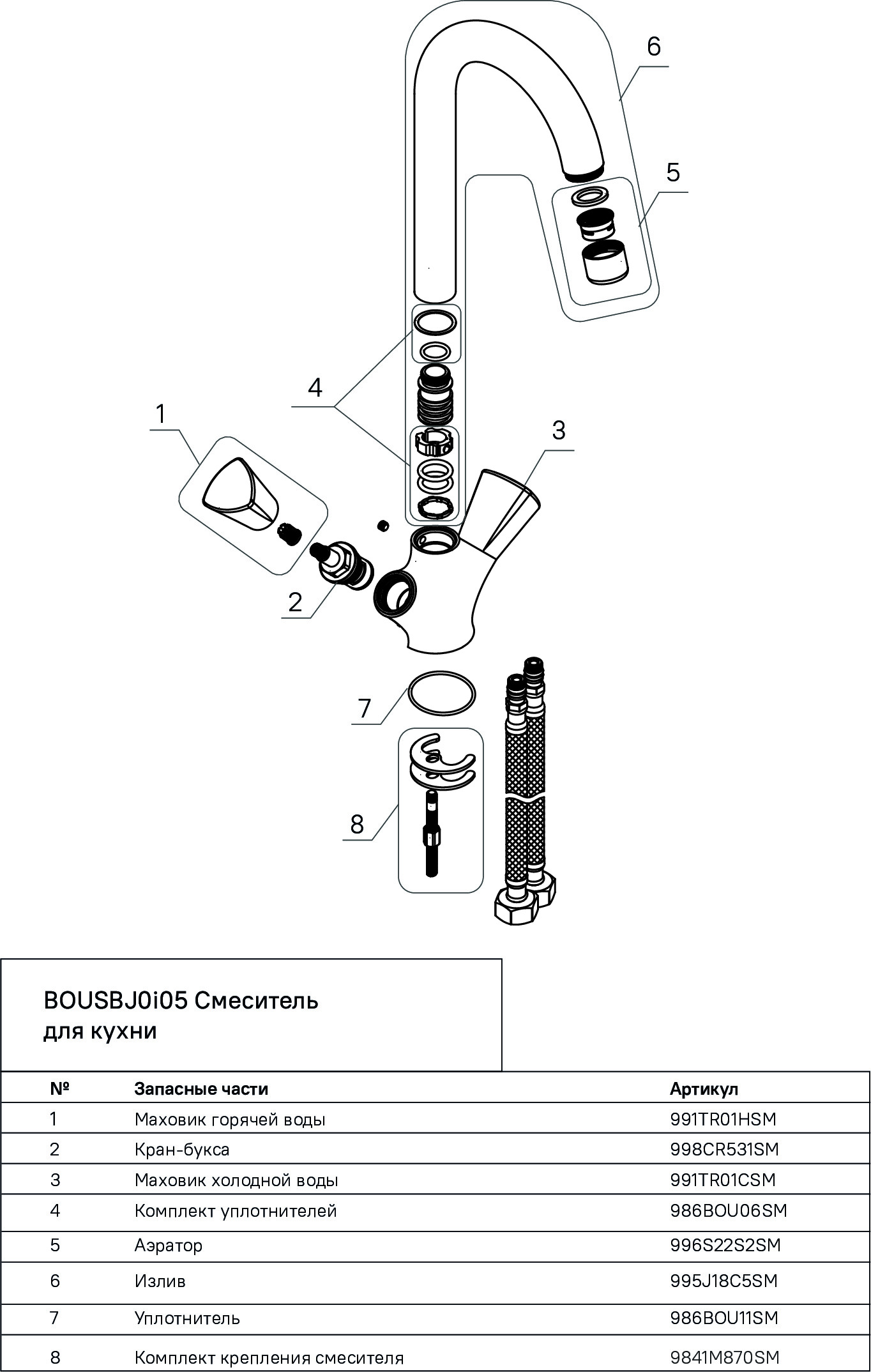 6

5

4

1

3

2

7

8

BOUSBJ0i05 Смеситель для кухни

| № | Запасные части | Артикул |
|---|---|---|
| 1 | Маховик горячей воды | 991TR01HSM |
| 2 | Кран-букса | 998CR531SM |
| 3 | Маховик холодной воды | 991TR01CSM |
| 4 | Комплект уплотнителей | 986BOU06SM |
| 5 | Аэратор | 996S22S2SM |
| 6 | Излив | 995J18C5SM |
| 7 | Уплотнитель | 986BOU11SM |
| 8 | Комплект крепления смесителя | 9841M870SM |