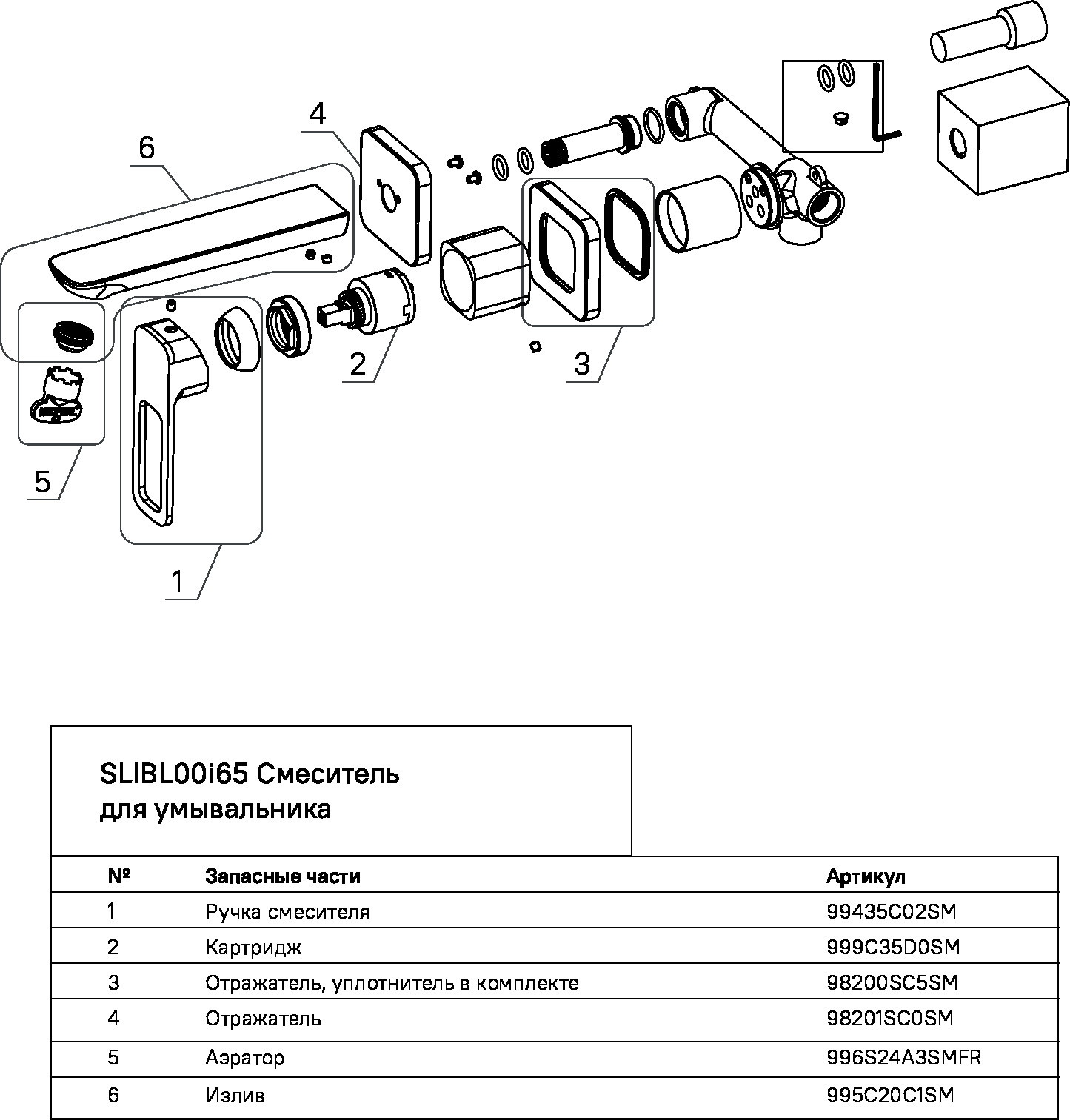 4

6

2

3

5

1

SLIBL00i65 Смеситель для умывальника

| № | Запасные части | Артикул |
|---|---|---|
| 1 | Ручка смесителя | 99435C02SM |
| 2 | Картридж | 999C35D0SM |
| 3 | Отражатель, уплотнитель в комплекте | 98200SC5SM |
| 4 | Отражатель | 98201SC0SM |
| 5 | Аэратор | 996S24A3SMFR |
| 6 | Излив | 995C20C1SM |