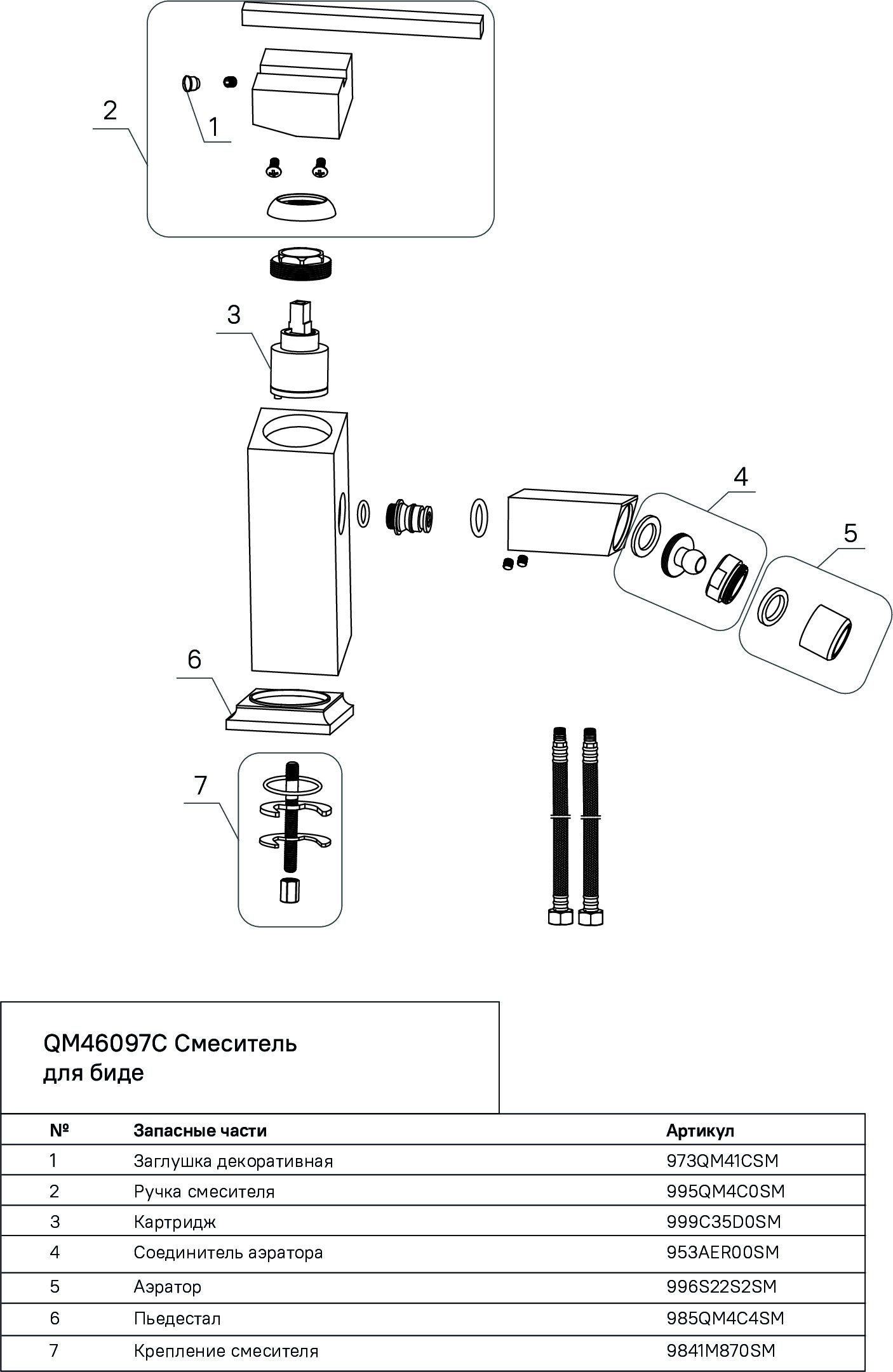 2
1
3
4
5
6
7

QM46097C Смеситель для биде

| № | Запасные части | Артикул |
|---|---|---|
| 1 | Заглушка декоративная | 973QM41CSM |
| 2 | Ручка смесителя | 995QM4C0SM |
| 3 | Картридж | 999C35D0SM |
| 4 | Соединитель аэратора | 953AER00SM |
| 5 | Аэратор | 996S22S2SM |
| 6 | Пьедестал | 985QM4C4SM |
| 7 | Крепление смесителя | 9841M870SM |