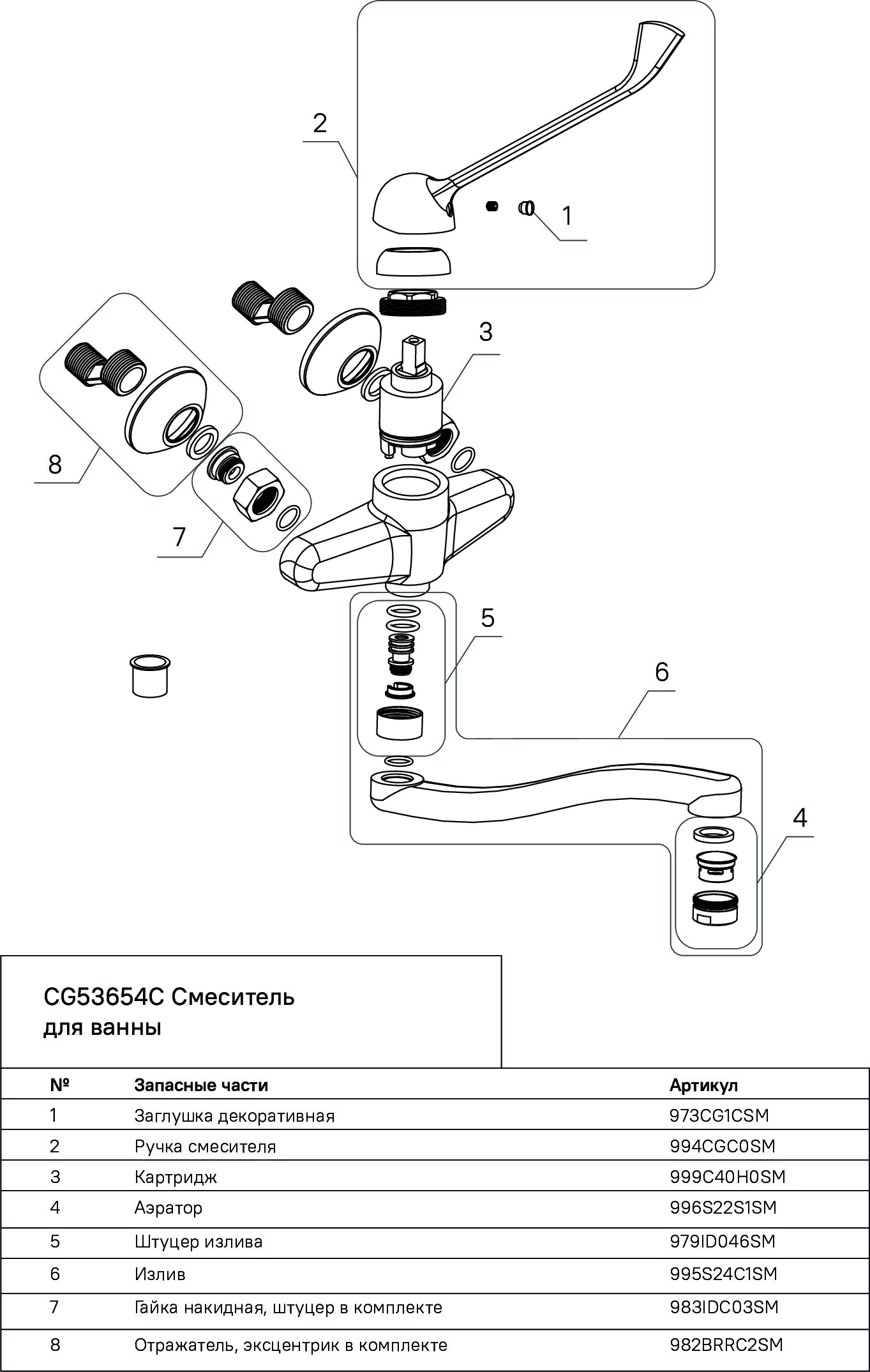 2

1

3

8

7

5

6

4

CG53654C Смеситель для ванны

| № | Запасные части | Артикул |
|---|---|---|
| 1 | Заглушка декоративная | 973CG1CSM |
| 2 | Ручка смесителя | 994CGC0SM |
| 3 | Картридж | 999C40H0SM |
| 4 | Аэратор | 996S22S1SM |
| 5 | Штуцер излива | 979ID046SM |
| 6 | Излив | 995S24C1SM |
| 7 | Гайка накидная, штуцер в комплекте | 983IDC03SM |
| 8 | Отражатель, эксцентрик в комплекте | 982BRRC2SM |