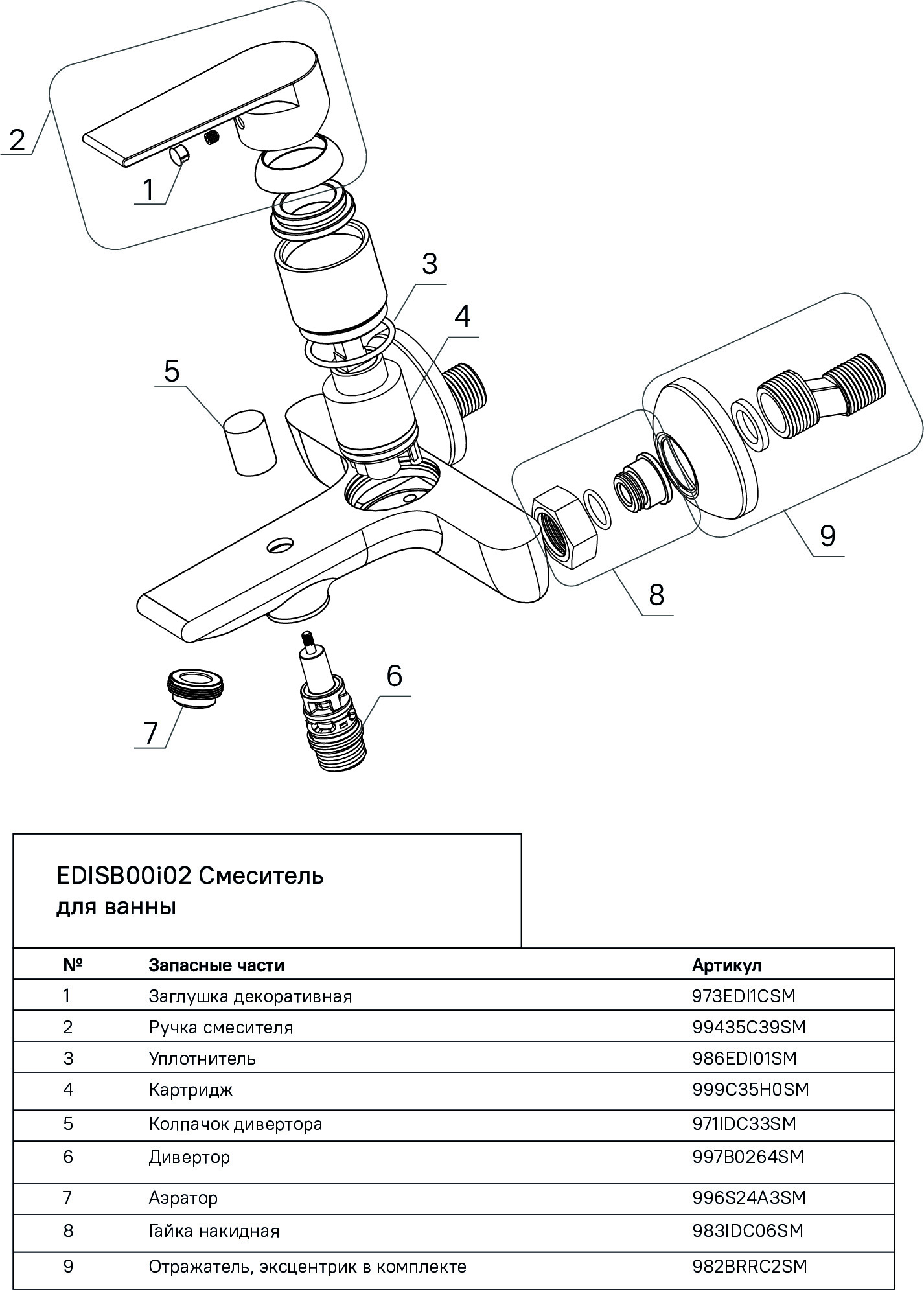 2

1

3

4

5

9

8

6

7

EDISB00i02 Смеситель для ванны

| № | Запасные части | Артикул |
|---|---|---|
| 1 | Заглушка декоративная | 973EDI1CSM |
| 2 | Ручка смесителя | 99435C39SM |
| 3 | Уплотнитель | 986EDI01SM |
| 4 | Картридж | 999C35H0SM |
| 5 | Колпачок дивертора | 971IDC33SM |
| 6 | Дивертор | 997B0264SM |
| 7 | Аэратор | 996S24A3SM |
| 8 | Гайка накидная | 983IDC06SM |
| 9 | Отражатель, эксцентрик в комплекте | 982BRRC2SM |