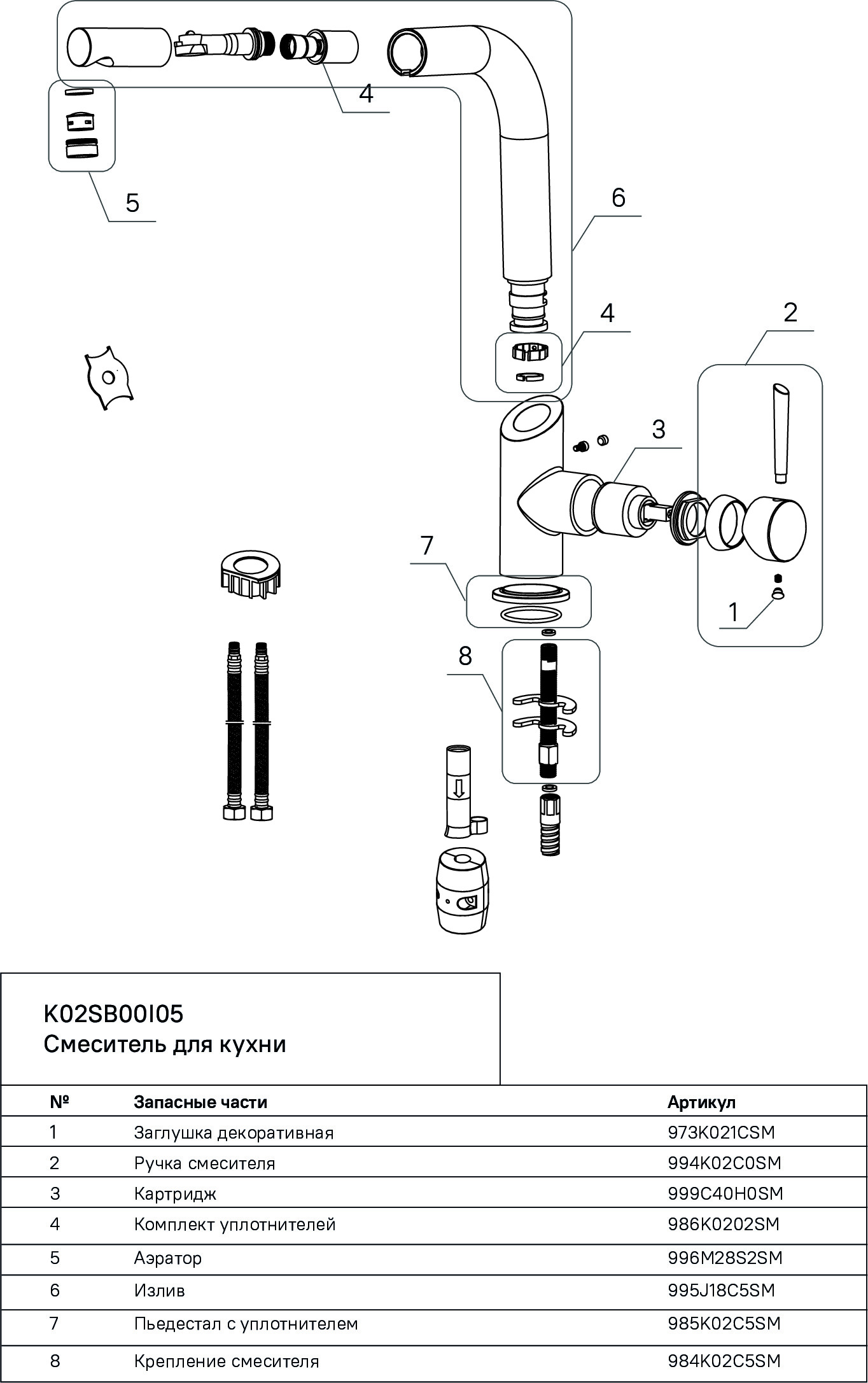 4

5

6

4

2

3

7

1

8

K02SB00I05
Смеситель для кухни

| № | Запасные части | Артикул |
|---|---|---|
| 1 | Заглушка декоративная | 973K021CSM |
| 2 | Ручка смесителя | 994K02C0SM |
| 3 | Картридж | 999C40H0SM |
| 4 | Комплект уплотнителей | 986K0202SM |
| 5 | Аэратор | 996M28S2SM |
| 6 | Излив | 995J18C5SM |
| 7 | Пьедестал с уплотнителем | 985K02C5SM |
| 8 | Крепление смесителя | 984K02C5SM |