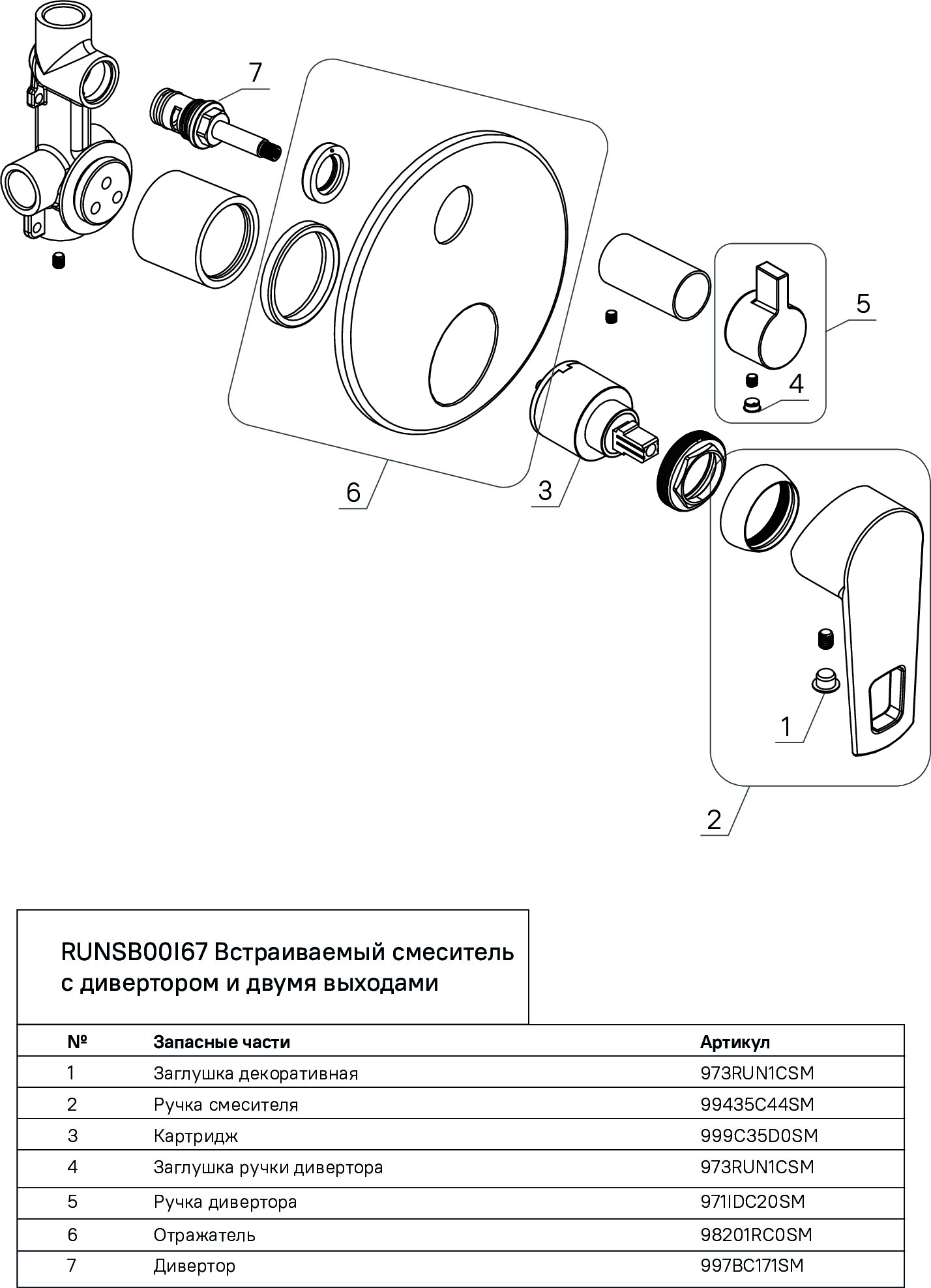 7

5

4

6

3

1

2

RUNSB00I67 Встраиваемый смеситель с дивертором и двумя выходами

| № | Запасные части | Артикул |
|---|---|---|
| 1 | Заглушка декоративная | 973RUN1CSM |
| 2 | Ручка смесителя | 99435C44SM |
| 3 | Картридж | 999C35D0SM |
| 4 | Заглушка ручки дивертора | 973RUN1CSM |
| 5 | Ручка дивертора | 971IDC20SM |
| 6 | Отражатель | 98201RC0SM |
| 7 | Дивертор | 997BC171SM |