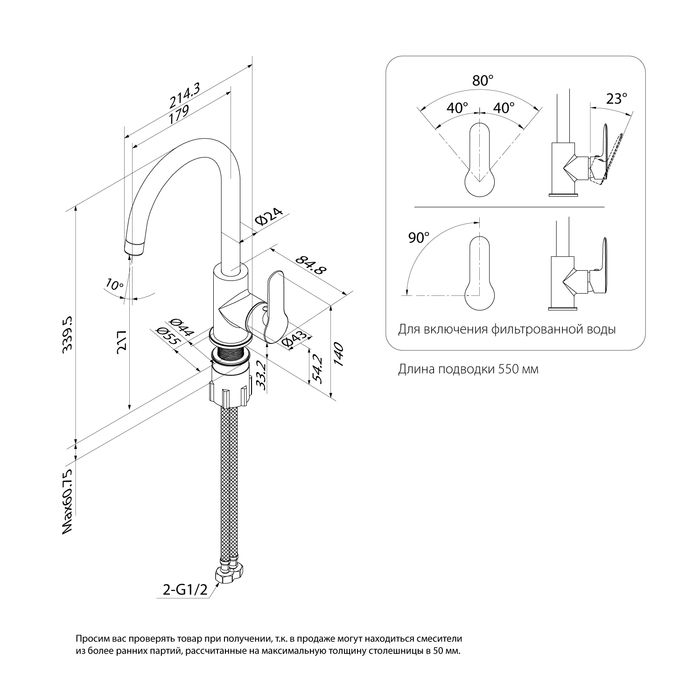 214.3
179
Ø24
84.8
10°
339.5
217
Ø44
Ø55
Ø43
33.2
54.2
140
Max60.75
2-G1/2

80°
40°
40°
23°
90°
Для включения фильтрованной воды

Длина подводки 550 мм

Просим вас проверять товар при получении, т.к. в продаже могут находиться смесители из более ранних партий, рассчитанные на максимальную толщину столешницы в 50 мм.