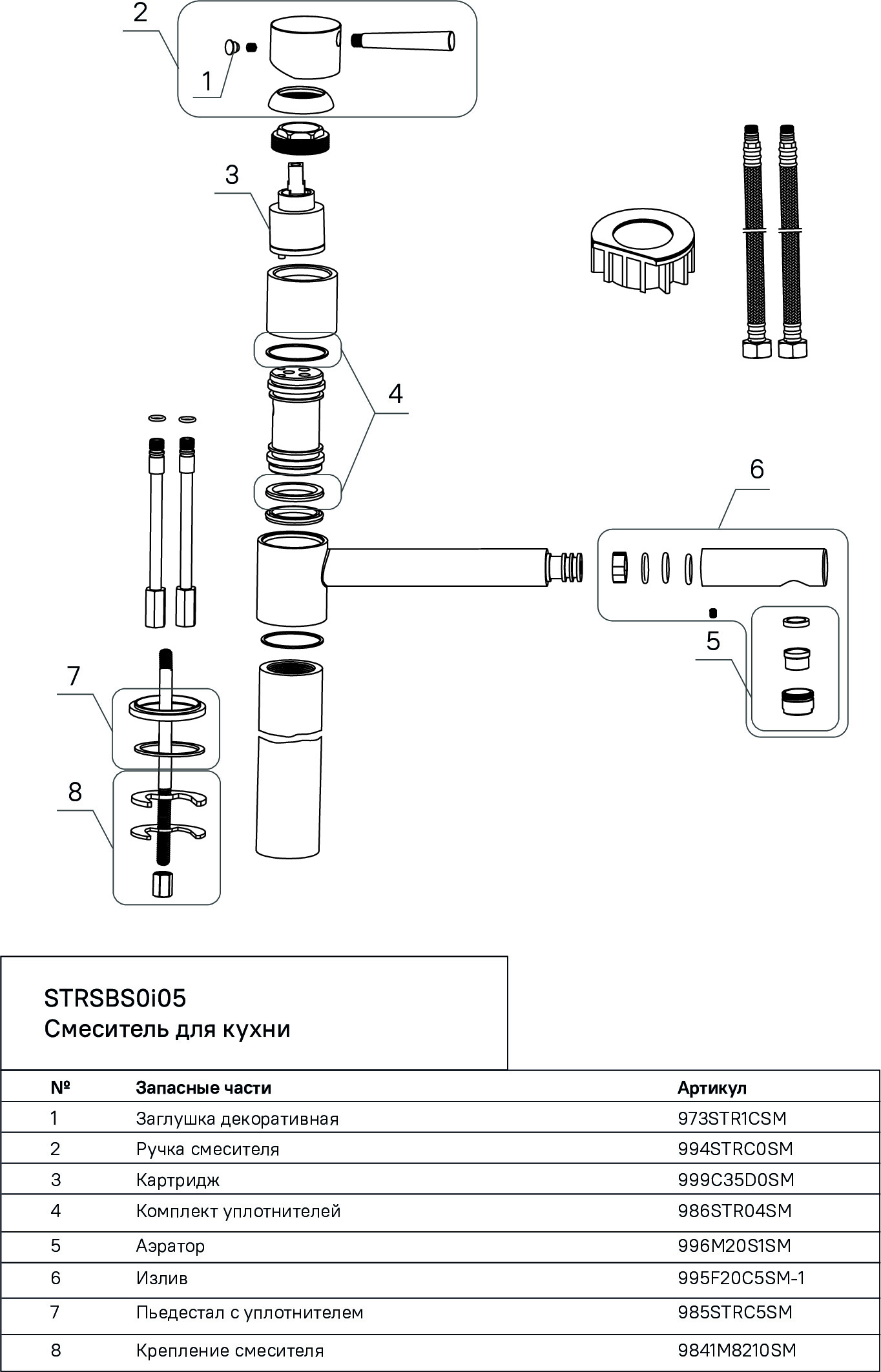 2

1

3

4

6

5

7

8

STRSBS0i05
Смеситель для кухни

| № | Запасные части | Артикул |
|---|---|---|
| 1 | Заглушка декоративная | 973STR1CSM |
| 2 | Ручка смесителя | 994STRC0SM |
| 3 | Картридж | 999C35D0SM |
| 4 | Комплект уплотнителей | 986STR04SM |
| 5 | Аэратор | 996M20S1SM |
| 6 | Излив | 995F20C5SM-1 |
| 7 | Пьедестал с уплотнителем | 985STRC5SM |
| 8 | Крепление смесителя | 9841M8210SM |