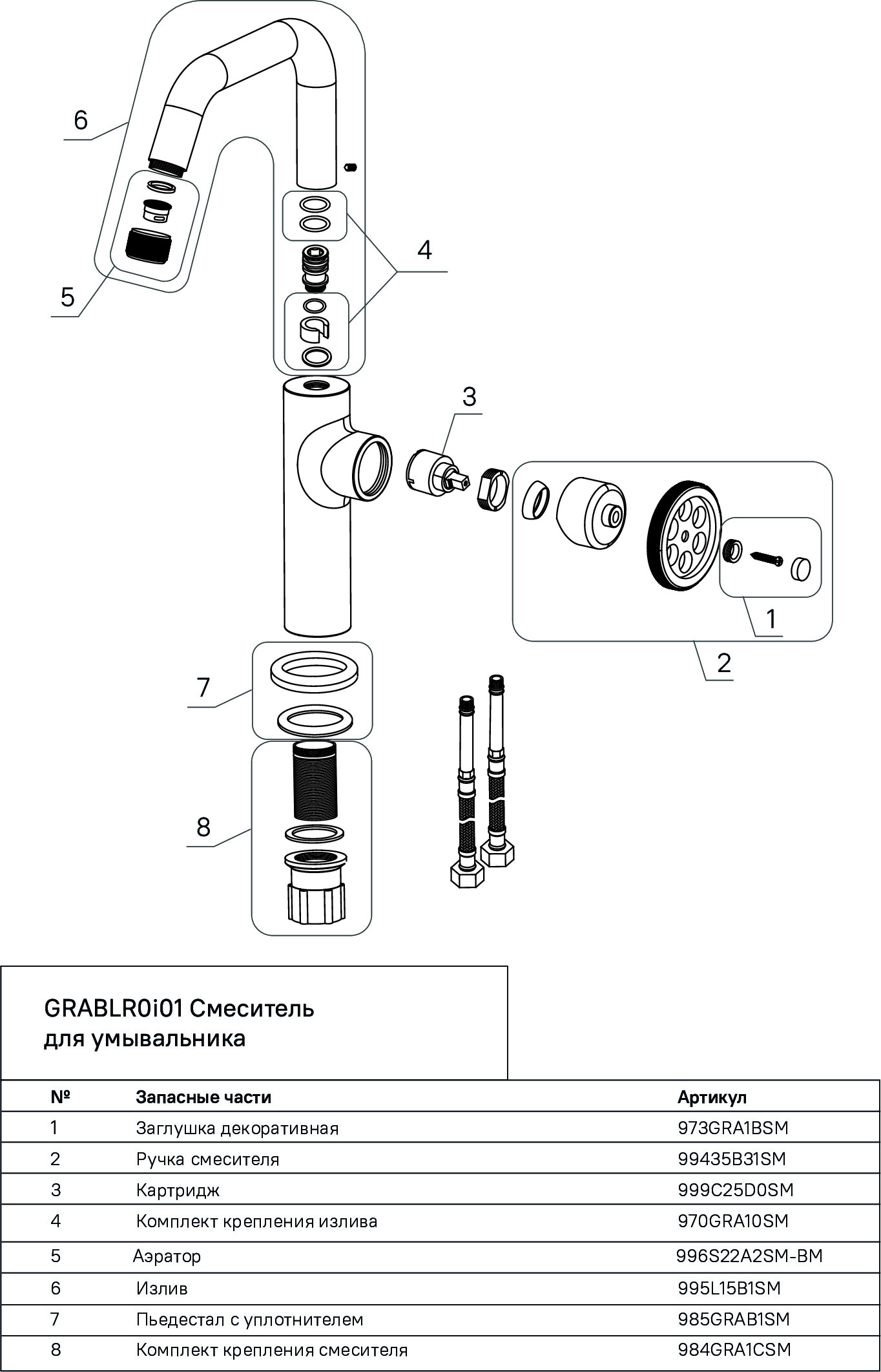 6

5

4

3

1

2

7

8

GRABLR0i01 Смеситель для умывальника

| № | Запасные части | Артикул |
|---|---|---|
| 1 | Заглушка декоративная | 973GRA1BSM |
| 2 | Ручка смесителя | 99435B31SM |
| 3 | Картридж | 999C25D0SM |
| 4 | Комплект крепления излива | 970GRA10SM |
| 5 | Аэратор | 996S22A2SM-BM |
| 6 | Излив | 995L15B1SM |
| 7 | Пьедестал с уплотнителем | 985GRAB1SM |
| 8 | Комплект крепления смесителя | 984GRA1CSM |