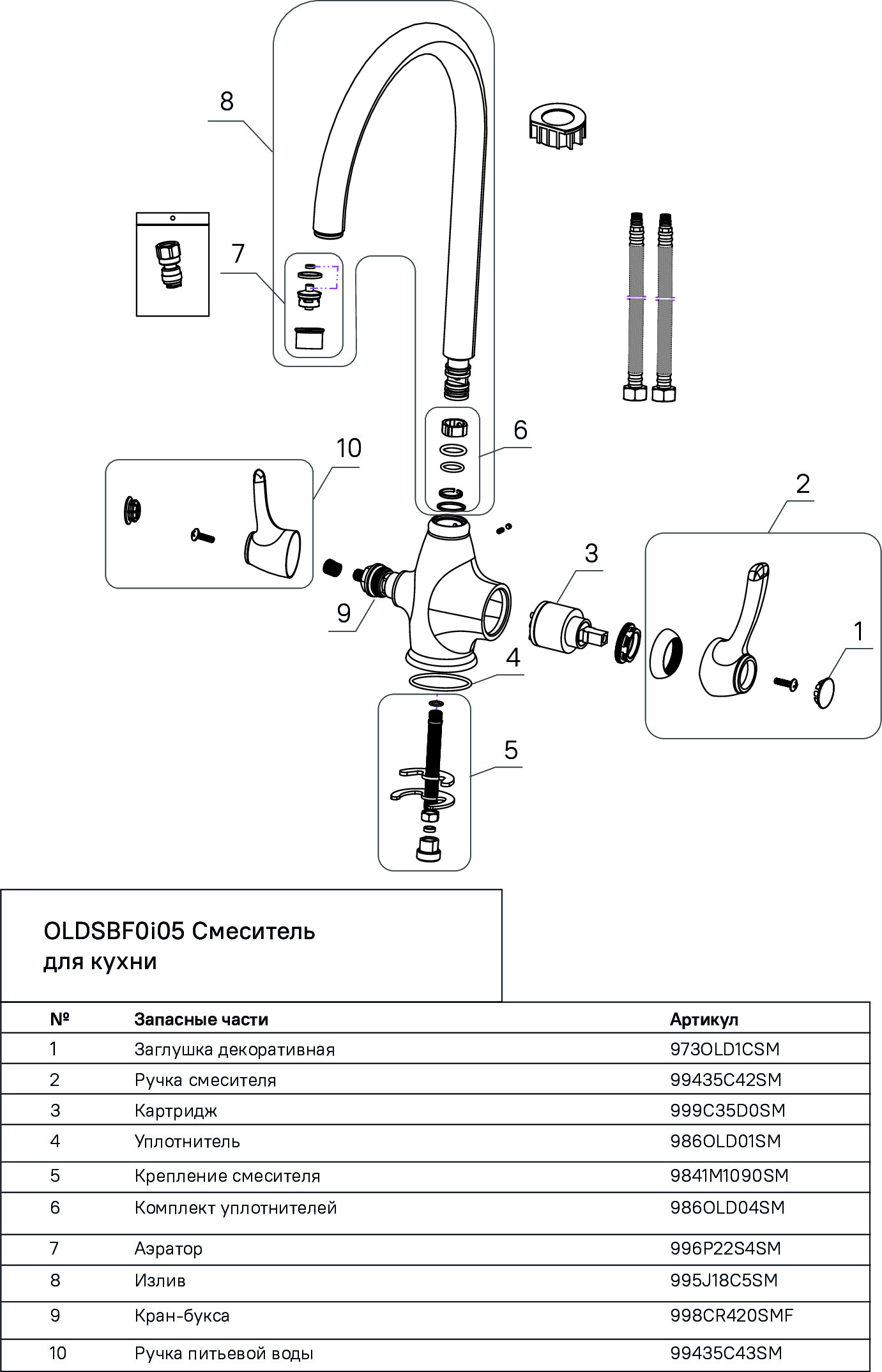 8

7

6

10

2

3

9

1

4

5

OLDSBF0i05 Смеситель для кухни

| № | Запасные части | Артикул |
|---|---|---|
| 1 | Заглушка декоративная | 973OLD1CSM |
| 2 | Ручка смесителя | 99435C42SM |
| 3 | Картридж | 999C35D0SM |
| 4 | Уплотнитель | 986OLD01SM |
| 5 | Крепление смесителя | 9841M1090SM |
| 6 | Комплект уплотнителей | 986OLD04SM |
| 7 | Аэратор | 996P22S4SM |
| 8 | Излив | 995J18C5SM |
| 9 | Кран-букса | 998CR420SMF |
| 10 | Ручка питьевой воды | 99435C43SM |