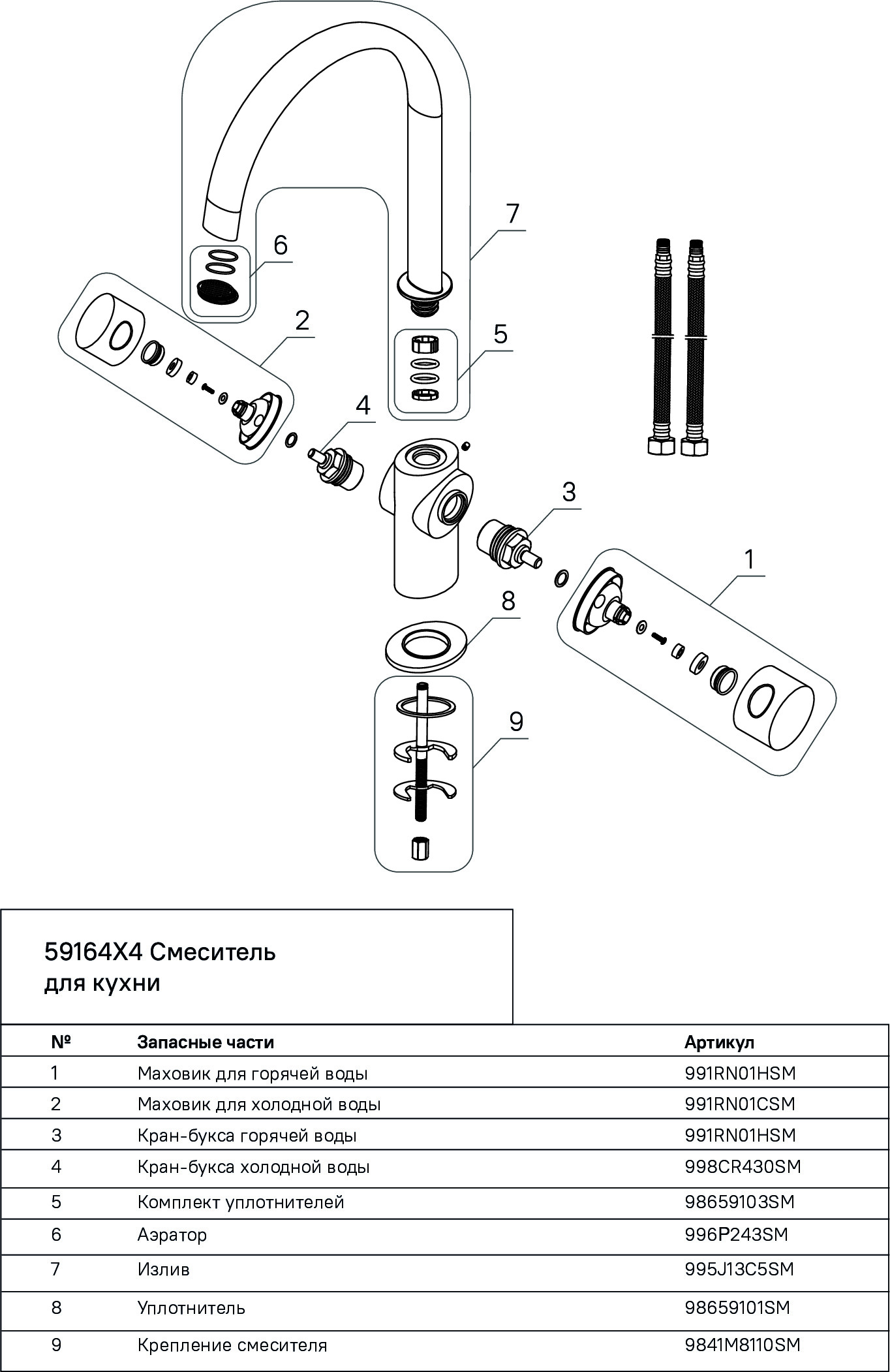 7

6

2

5

4

3

1

8

9

59164X4 Смеситель
для кухни

| № | Запасные части | Артикул |
|---|---|---|
| 1 | Маховик для горячей воды | 991RN01HSM |
| 2 | Маховик для холодной воды | 991RN01CSM |
| 3 | Кран-букса горячей воды | 991RN01HSM |
| 4 | Кран-букса холодной воды | 998CR430SM |
| 5 | Комплект уплотнителей | 98659103SM |
| 6 | Аэратор | 996P243SM |
| 7 | Излив | 995J13C5SM |
| 8 | Уплотнитель | 98659101SM |
| 9 | Крепление смесителя | 9841M8110SM |