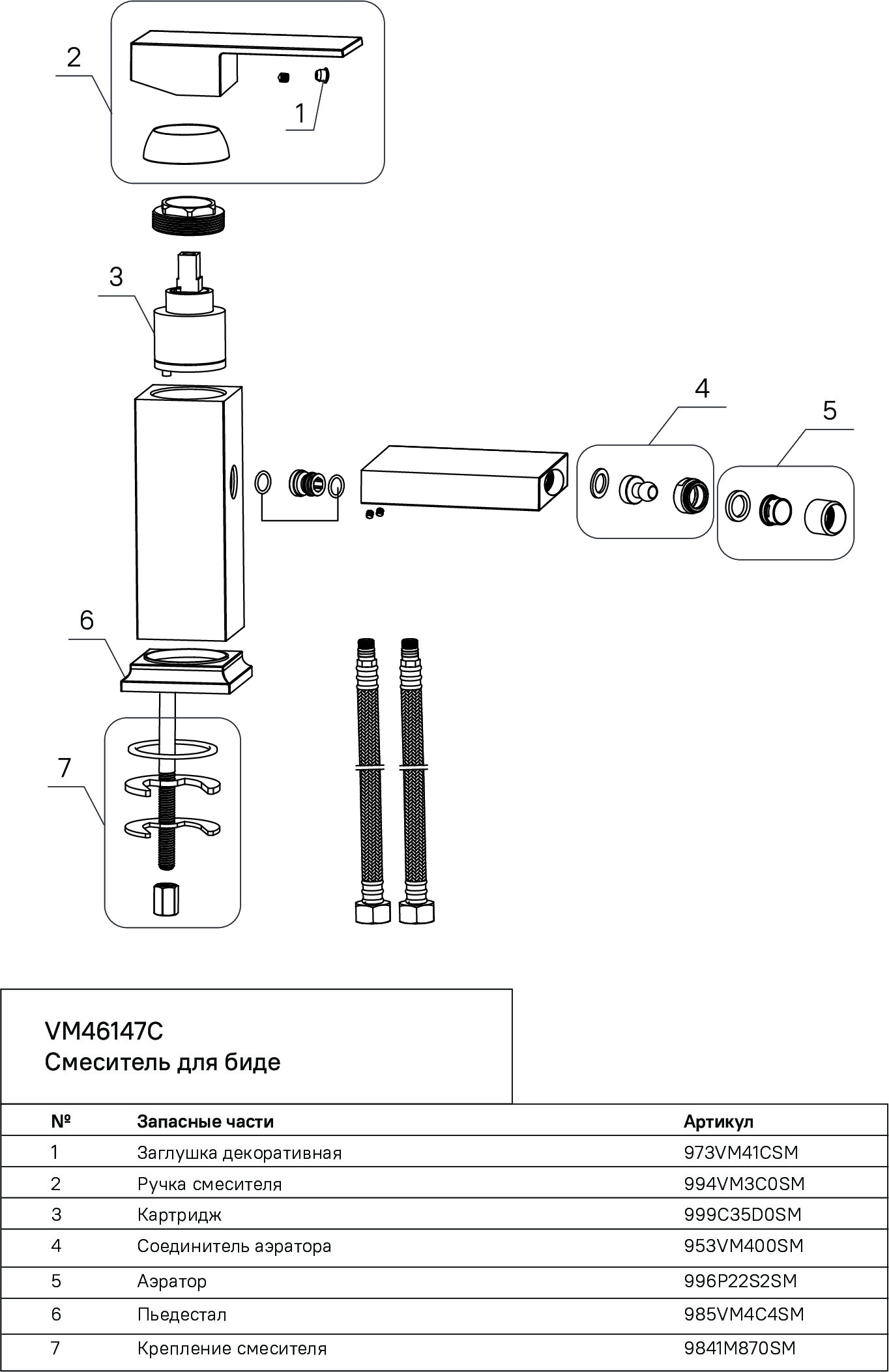 2

1

3

4

5

6

7

VM46147C
Смеситель для биде

| № | Запасные части | Артикул |
|---|---|---|
| 1 | Заглушка декоративная | 973VM41CSM |
| 2 | Ручка смесителя | 994VM3C0SM |
| 3 | Картридж | 999C35D0SM |
| 4 | Соединитель аэратора | 953VM400SM |
| 5 | Аэратор | 996P22S2SM |
| 6 | Пьедестал | 985VM4C4SM |
| 7 | Крепление смесителя | 9841M870SM |