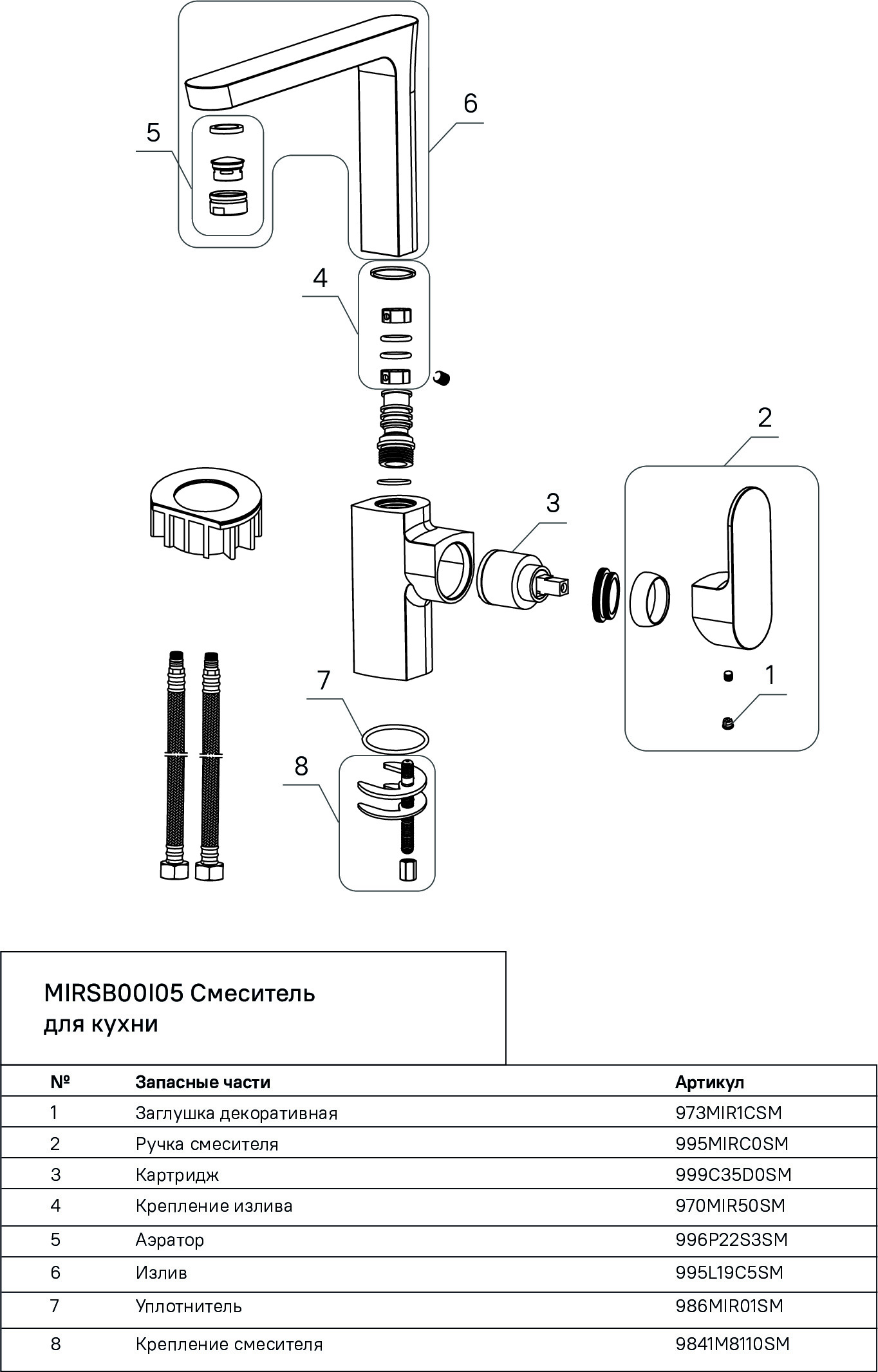 6

5

4

2

3

1

7

8

MIRSB00I05 Смеситель для кухни

| № | Запасные части | Артикул |
|---|---|---|
| 1 | Заглушка декоративная | 973MIR1CSM |
| 2 | Ручка смесителя | 995MIRC0SM |
| 3 | Картридж | 999C35D0SM |
| 4 | Крепление излива | 970MIR50SM |
| 5 | Аэратор | 996P22S3SM |
| 6 | Излив | 995L19C5SM |
| 7 | Уплотнитель | 986MIR01SM |
| 8 | Крепление смесителя | 9841M8110SM |