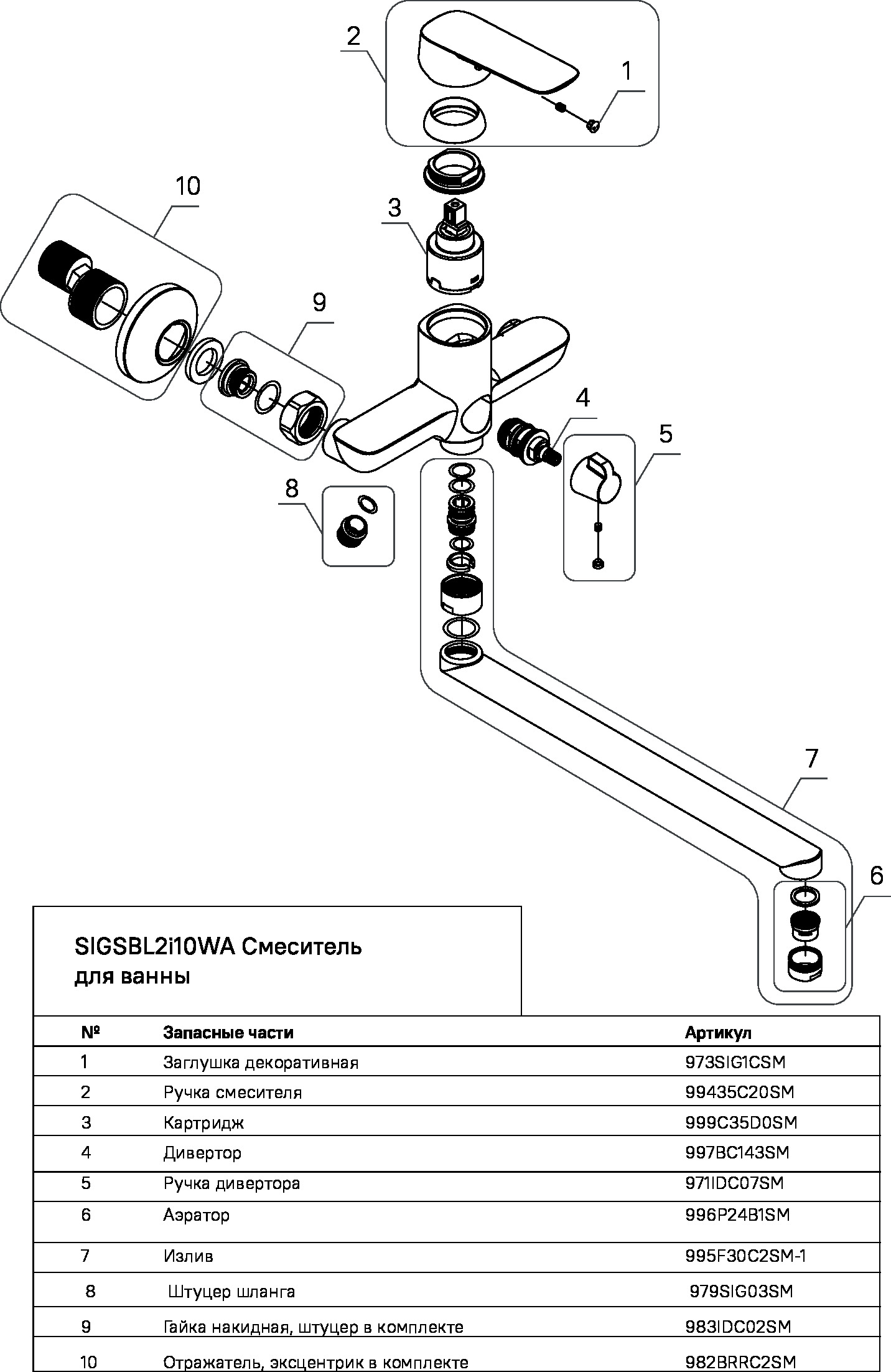 2

1

10

3

9

4

5

8

7

6

SIGSBL2i10WA Смеситель для ванны

| № | Запасные части | Артикул |
|---|---|---|
| 1 | Заглушка декоративная | 973SIG1CSM |
| 2 | Ручка смесителя | 99435C20SM |
| 3 | Картридж | 999C35D0SM |
| 4 | Дивертор | 997BC143SM |
| 5 | Ручка дивертора | 971IDC07SM |
| 6 | Аэратор | 996P24B1SM |
| 7 | Излив | 995F30C2SM-1 |
| 8 | Штуцер шланга | 979SIG03SM |
| 9 | Гайка накидная, штуцер в комплекте | 983IDC02SM |
| 10 | Отражатель, эксцентрик в комплекте | 982BRRC2SM |