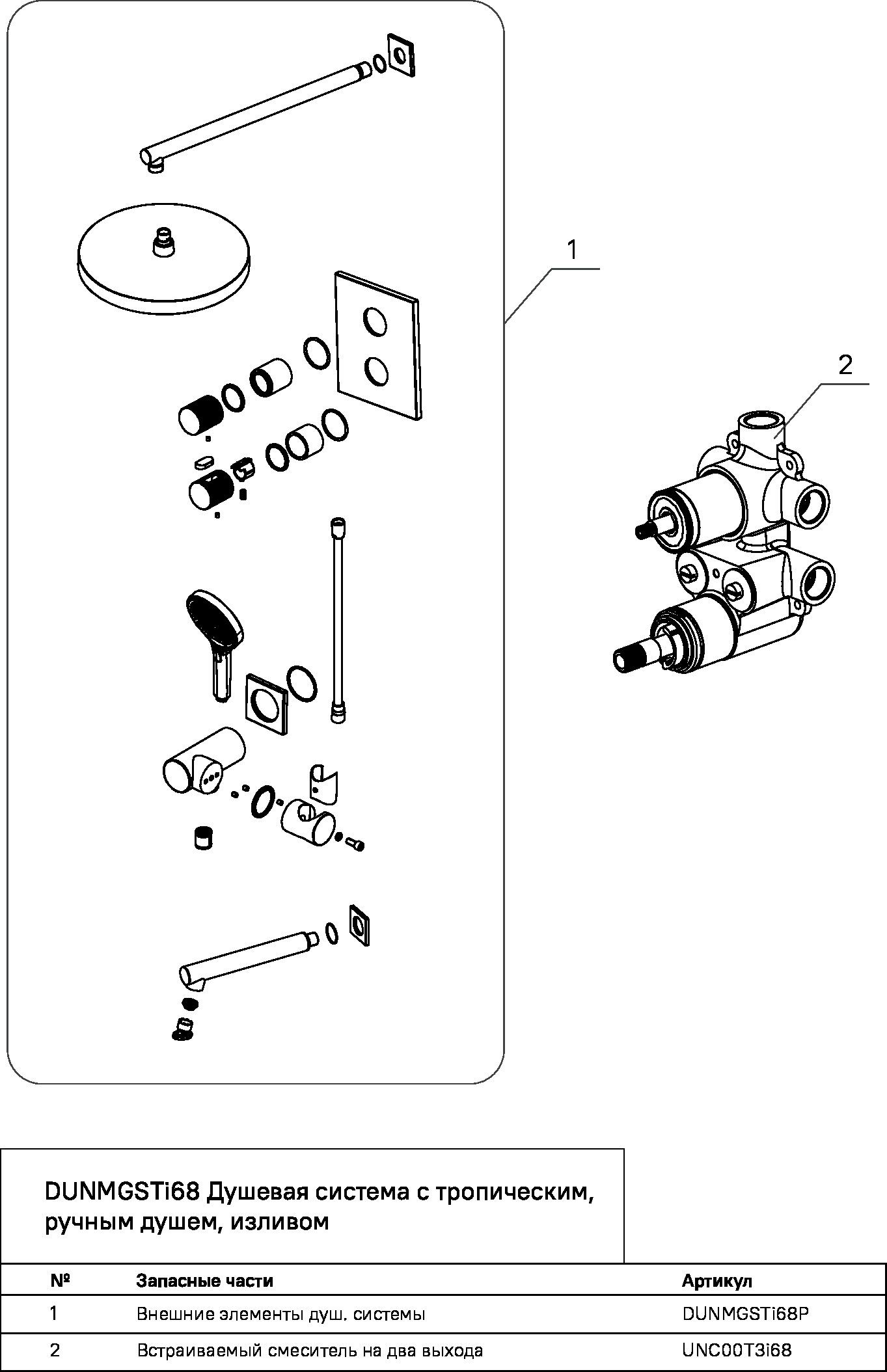 1

2

DUNMGSTi68 Душевая система с тропическим, ручным душем, изливом

| № | Запасные части | Артикул |
|---|---|---|
| 1 | Внешние элементы душ. системы | DUNMGSTi68P |
| 2 | Встраиваемый смеситель на два выхода | UNC00T3i68 |