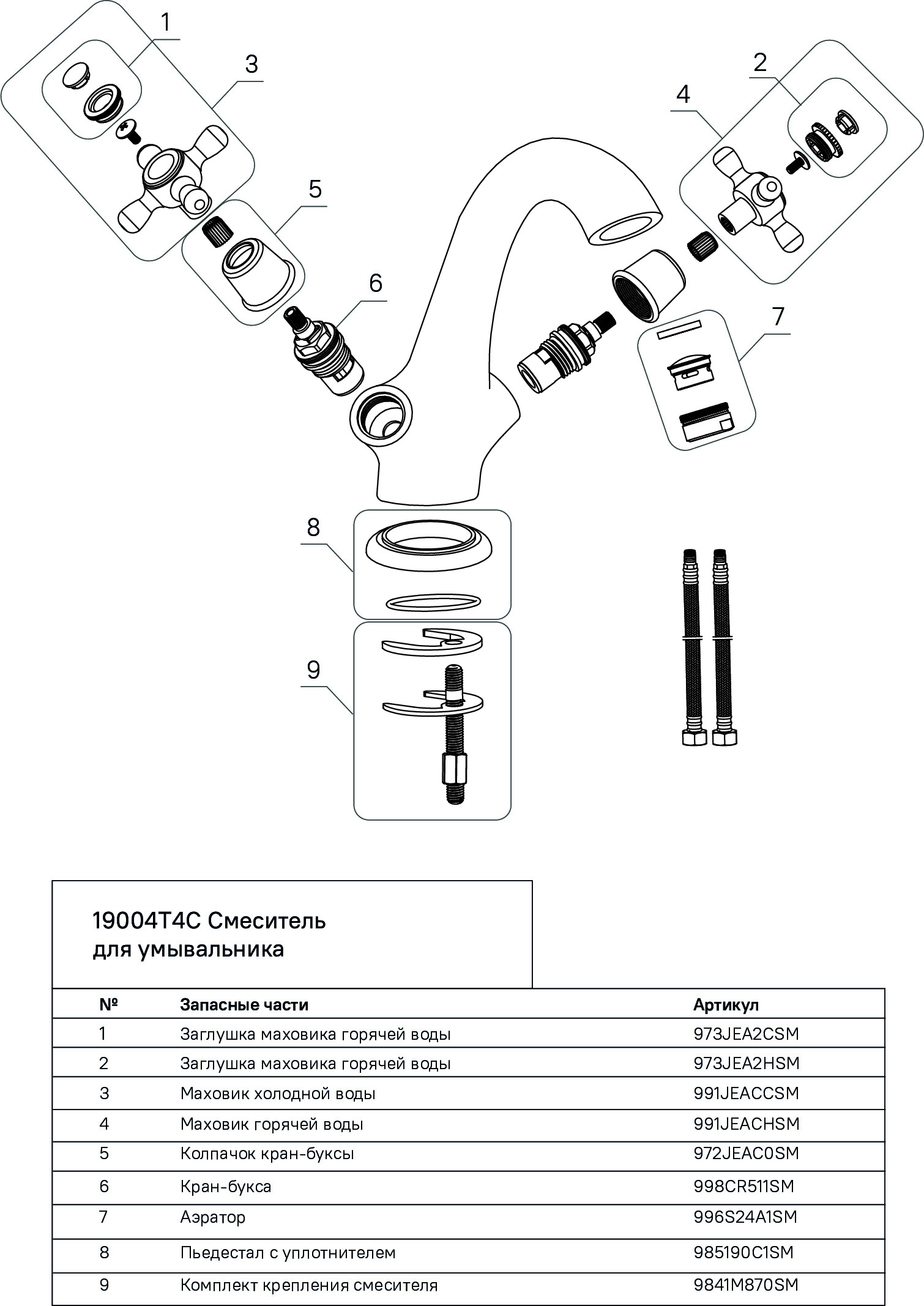 1

3

2

4

5

6

7

8

9

19004T4C Смеситель для умывальника

| № | Запасные части | Артикул |
|---|---|---|
| 1 | Заглушка маховика горячей воды | 973JEA2CSM |
| 2 | Заглушка маховика горячей воды | 973JEA2HSM |
| 3 | Маховик холодной воды | 991JEACCSM |
| 4 | Маховик горячей воды | 991JEACHSM |
| 5 | Колпачок кран-буксы | 972JEAC0SM |
| 6 | Кран-букса | 998CR511SM |
| 7 | Аэратор | 996S24A1SM |
| 8 | Пьедестал с уплотнителем | 985190C1SM |
| 9 | Комплект крепления смесителя | 9841M870SM |