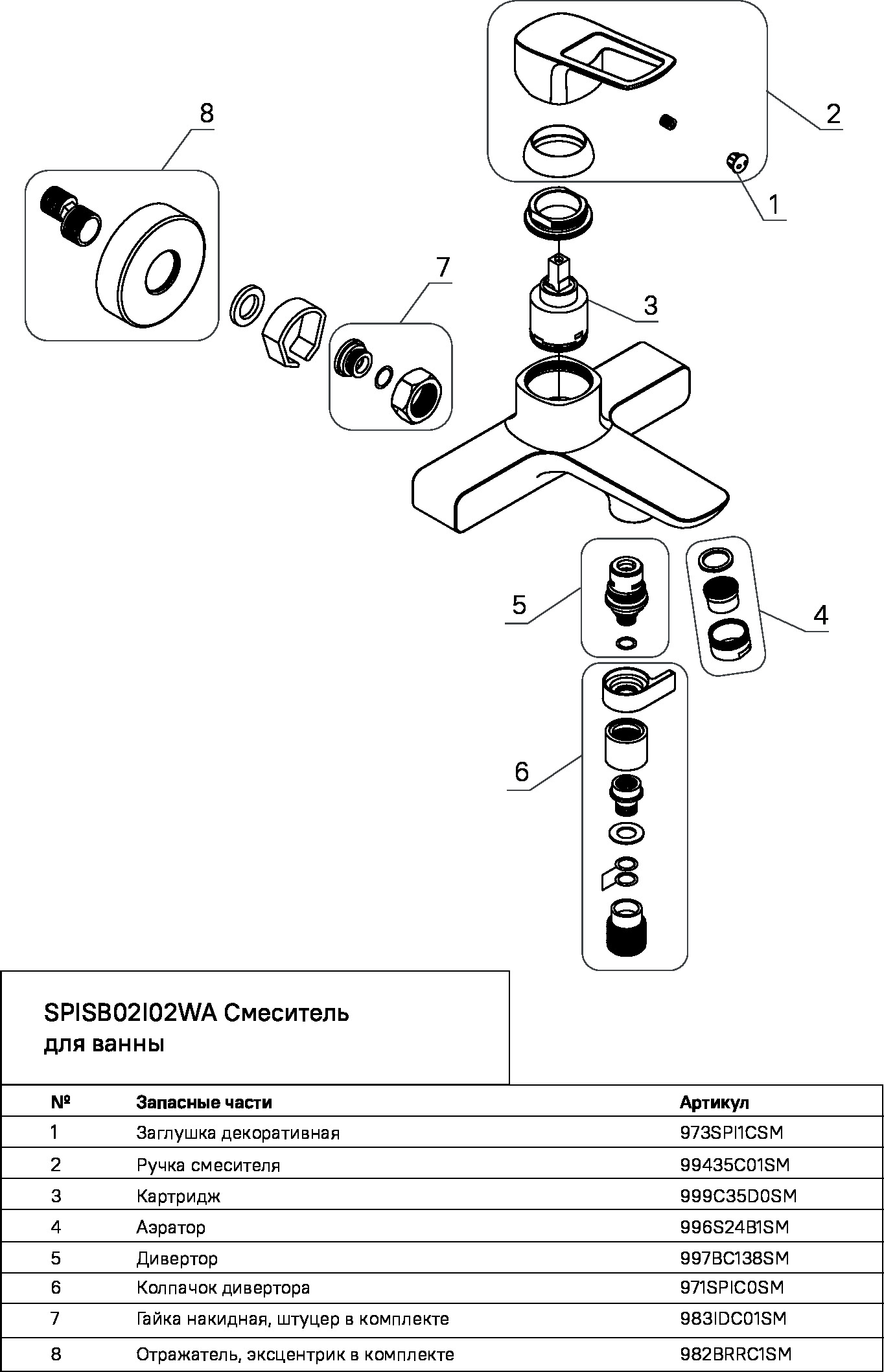 8

2

1

7

3

5

4

6

SPISB02I02WA Смеситель для ванны

| № | Запасные части | Артикул |
|---|---|---|
| 1 | Заглушка декоративная | 973SPI1CSM |
| 2 | Ручка смесителя | 99435C01SM |
| 3 | Картридж | 999C35D0SM |
| 4 | Аэратор | 996S24B1SM |
| 5 | Дивертор | 997BC138SM |
| 6 | Колпачок дивертора | 971SPIC0SM |
| 7 | Гайка накидная, штуцер в комплекте | 983IDC01SM |
| 8 | Отражатель, эксцентрик в комплекте | 982BRRC1SM |