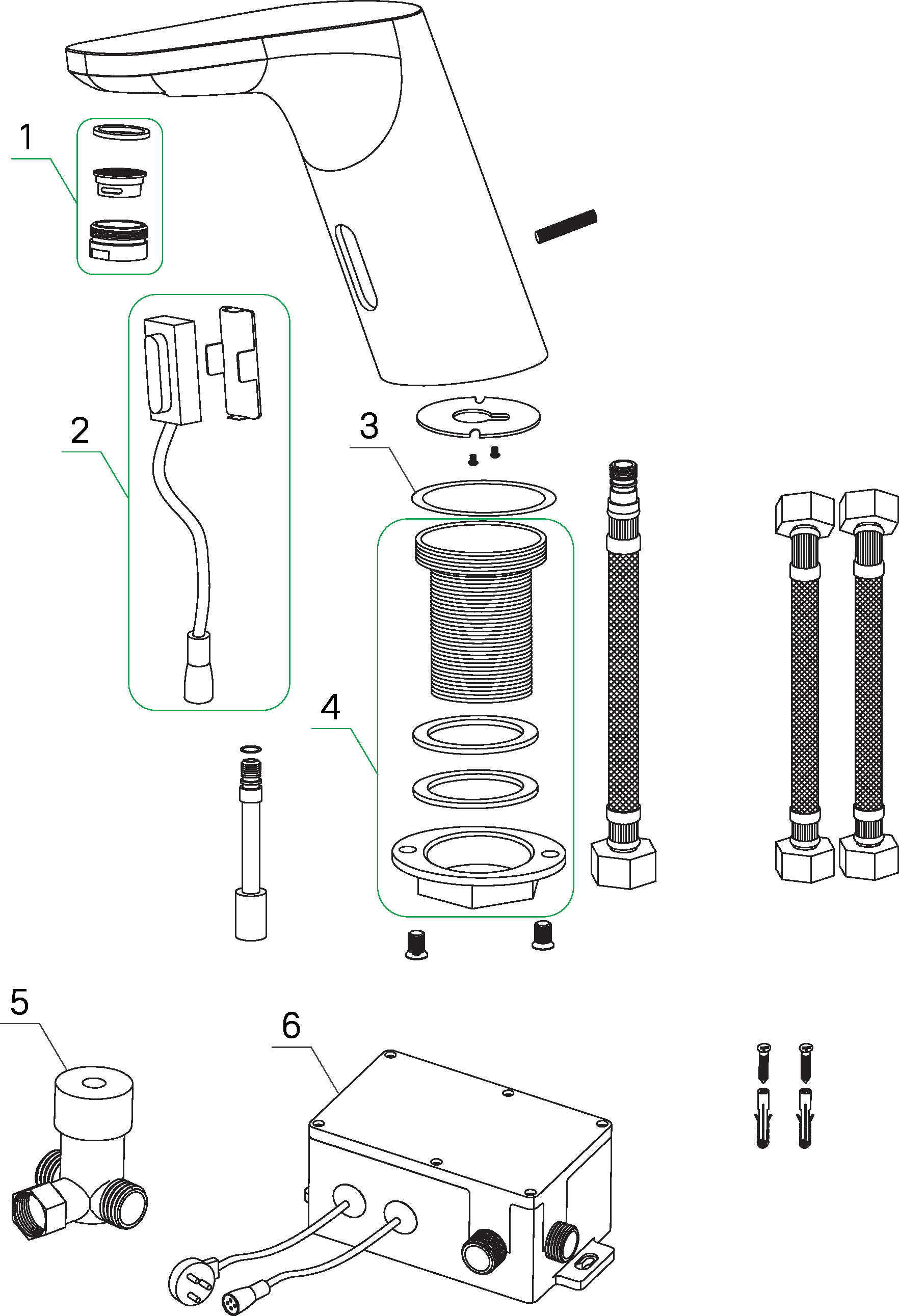 1

2

3

4

5

6