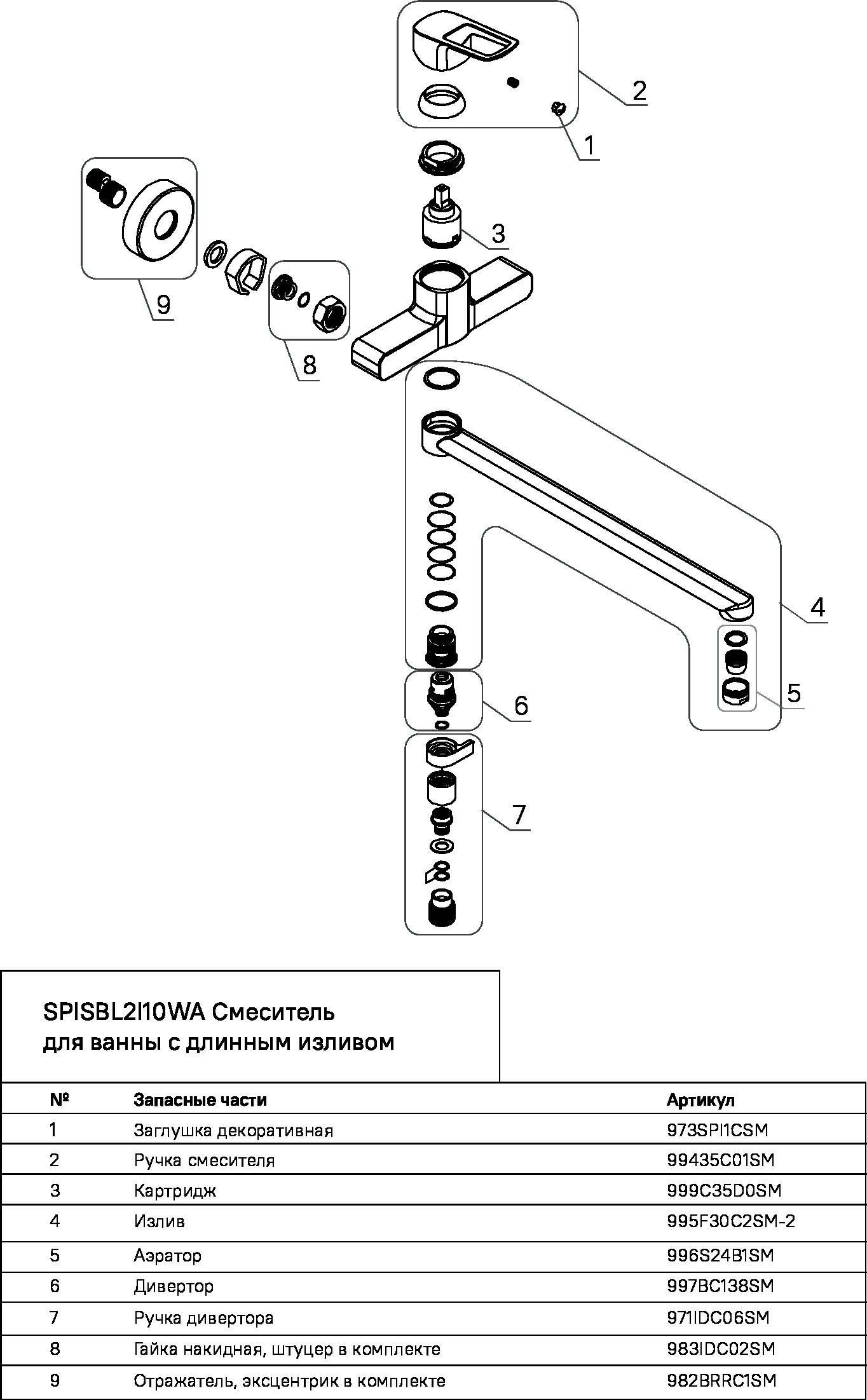 2

1

3

9

8

4

5

6

7

SPISBL2I10WA Смеситель для ванны с длинным изливом

| № | Запасные части | Артикул |
|---|---|---|
| 1 | Заглушка декоративная | 973SPI1CSM |
| 2 | Ручка смесителя | 99435C01SM |
| 3 | Картридж | 999C35D0SM |
| 4 | Излив | 995F30C2SM-2 |
| 5 | Аэратор | 996S24B1SM |
| 6 | Дивертор | 997BC138SM |
| 7 | Ручка дивертора | 971IDC06SM |
| 8 | Гайка накидная, штуцер в комплекте | 983IDC02SM |
| 9 | Отражатель, эксцентрик в комплекте | 982BRRC1SM |