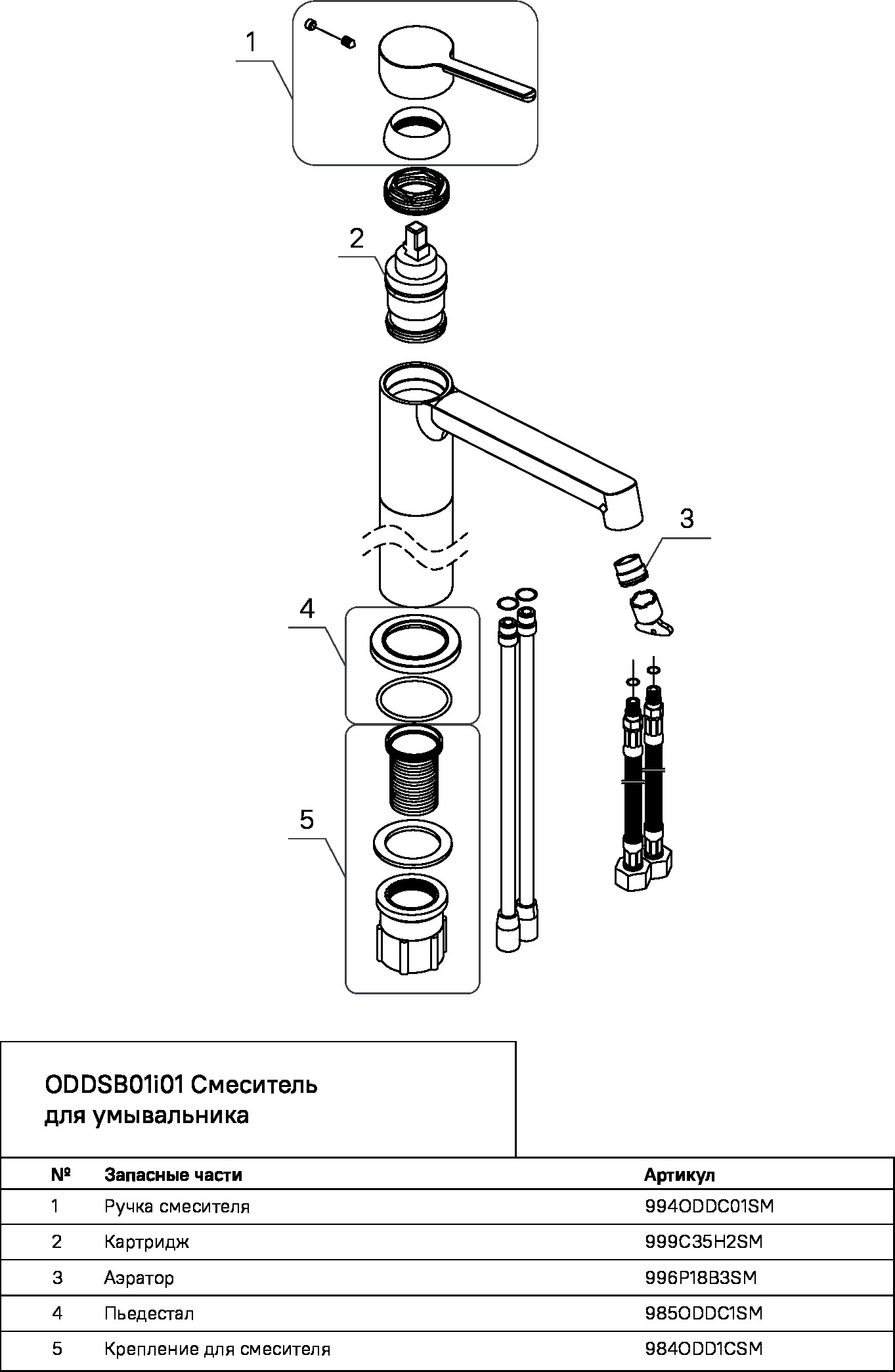 1

2

3

4

5

ODDSB01i01 Смеситель для умывальника

| № | Запасные части | Артикул |
|---|---|---|
| 1 | Ручка смесителя | 994ODDC01SM |
| 2 | Картридж | 999C35H2SM |
| 3 | Аэратор | 996P18B3SM |
| 4 | Пьедестал | 985ODDC1SM |
| 5 | Крепление для смесителя | 984ODD1CSM |