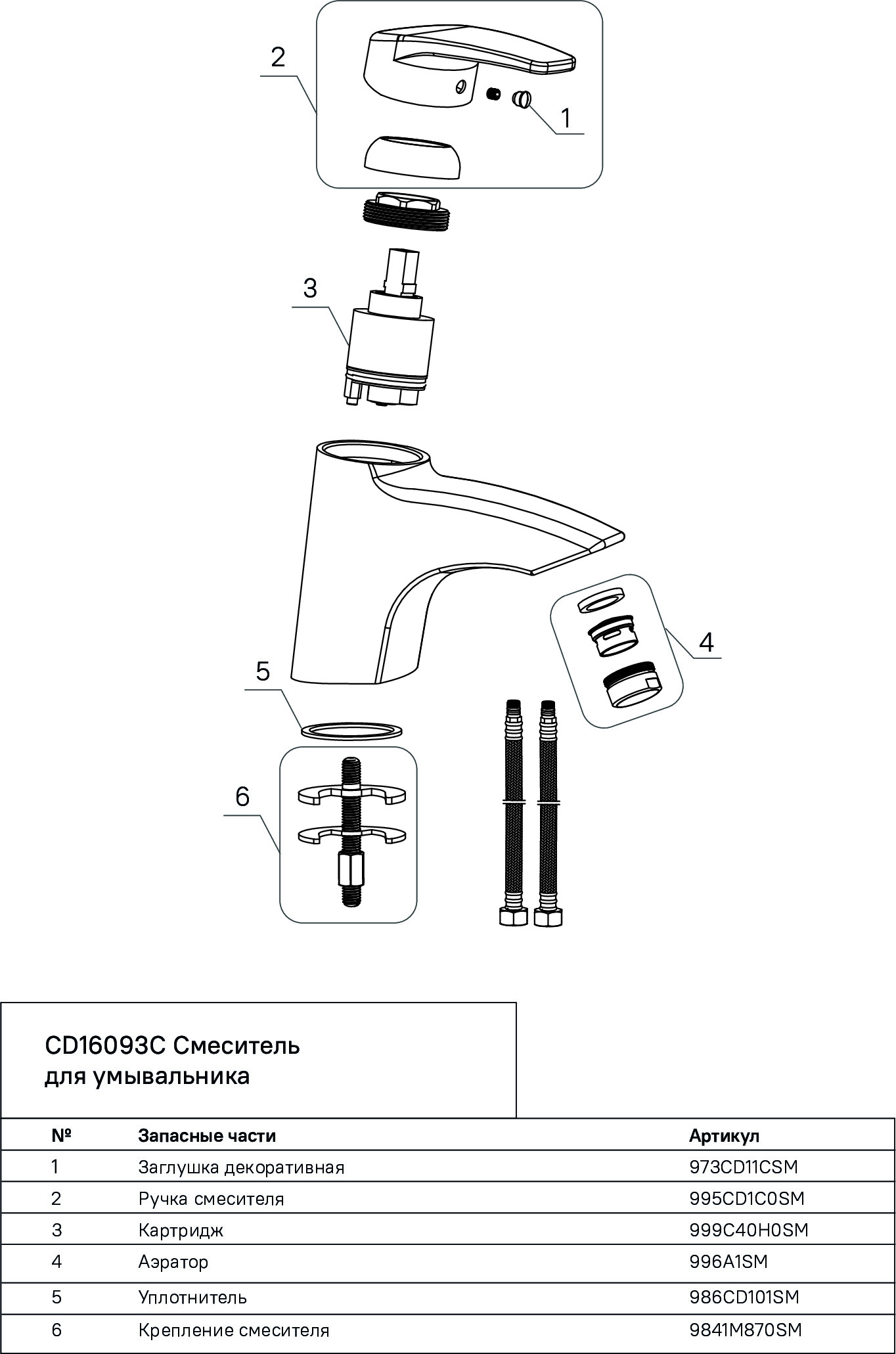 2

1

3

4

5

6

CD16093C Смеситель для умывальника

| № | Запасные части | Артикул |
|---|---|---|
| 1 | Заглушка декоративная | 973CD11CSM |
| 2 | Ручка смесителя | 995CD1C0SM |
| 3 | Картридж | 999C40H0SM |
| 4 | Аэратор | 996A1SM |
| 5 | Уплотнитель | 986CD101SM |
| 6 | Крепление смесителя | 9841M870SM |