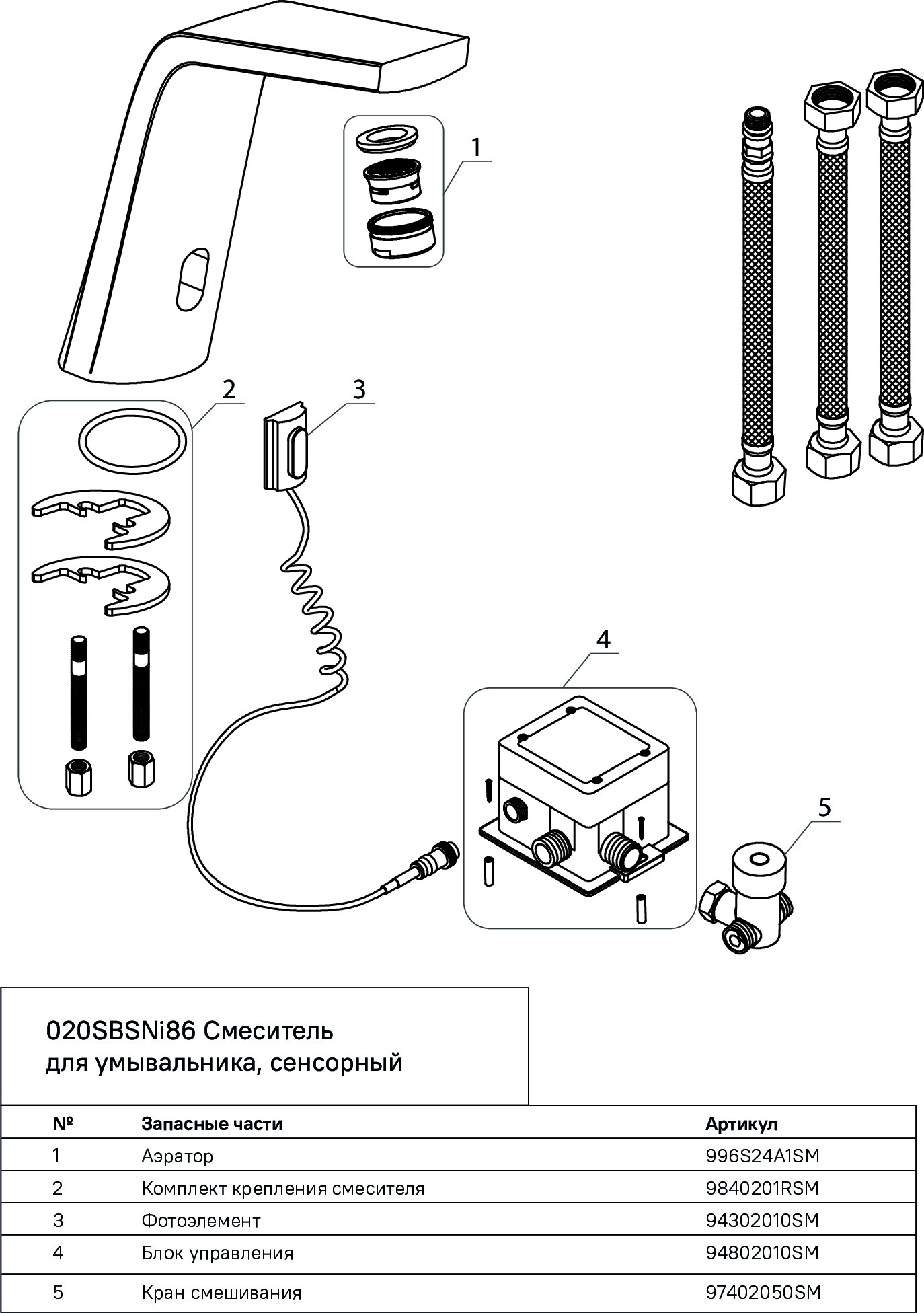 1

2

3

4

5

020SBSNi86 Смеситель для умывальника, сенсорный

| № | Запасные части | Артикул |
|---|---|---|
| 1 | Аэратор | 996S24A1SM |
| 2 | Комплект крепления смесителя | 9840201RSM |
| 3 | Фотоэлемент | 94302010SM |
| 4 | Блок управления | 94802010SM |
| 5 | Кран смешивания | 97402050SM |