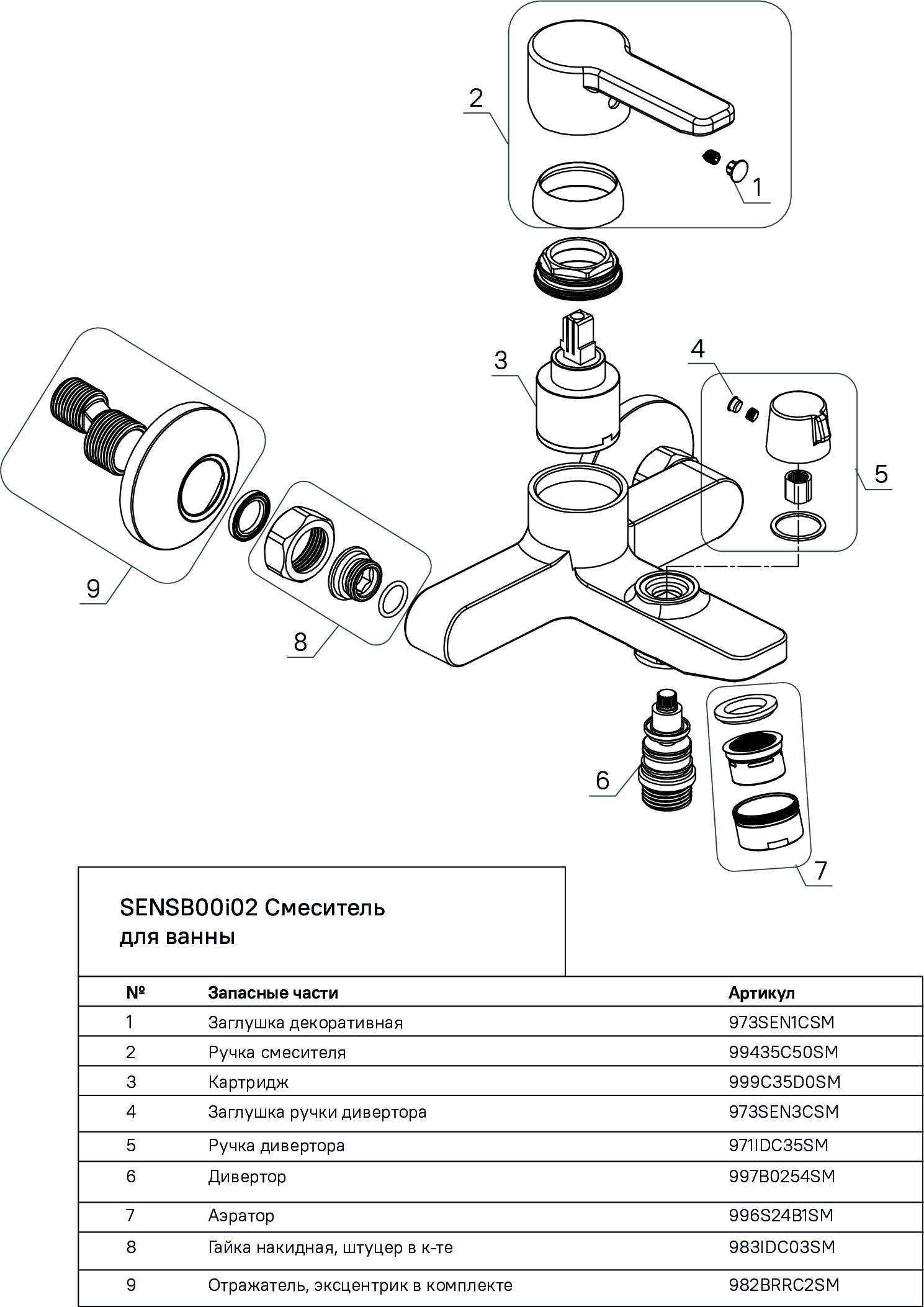 2

1

3

4

5

9

8

6

7

SENSB00i02 Смеситель для ванны

| № | Запасные части | Артикул |
|---|---|---|
| 1 | Заглушка декоративная | 973SEN1CSM |
| 2 | Ручка смесителя | 99435C50SM |
| 3 | Картридж | 999C35D0SM |
| 4 | Заглушка ручки дивертора | 973SEN3CSM |
| 5 | Ручка дивертора | 971IDC35SM |
| 6 | Дивертор | 997B0254SM |
| 7 | Аэратор | 996S24B1SM |
| 8 | Гайка накидная, штуцер в к-те | 983IDC03SM |
| 9 | Отражатель, эксцентрик в комплекте | 982BRRC2SM |