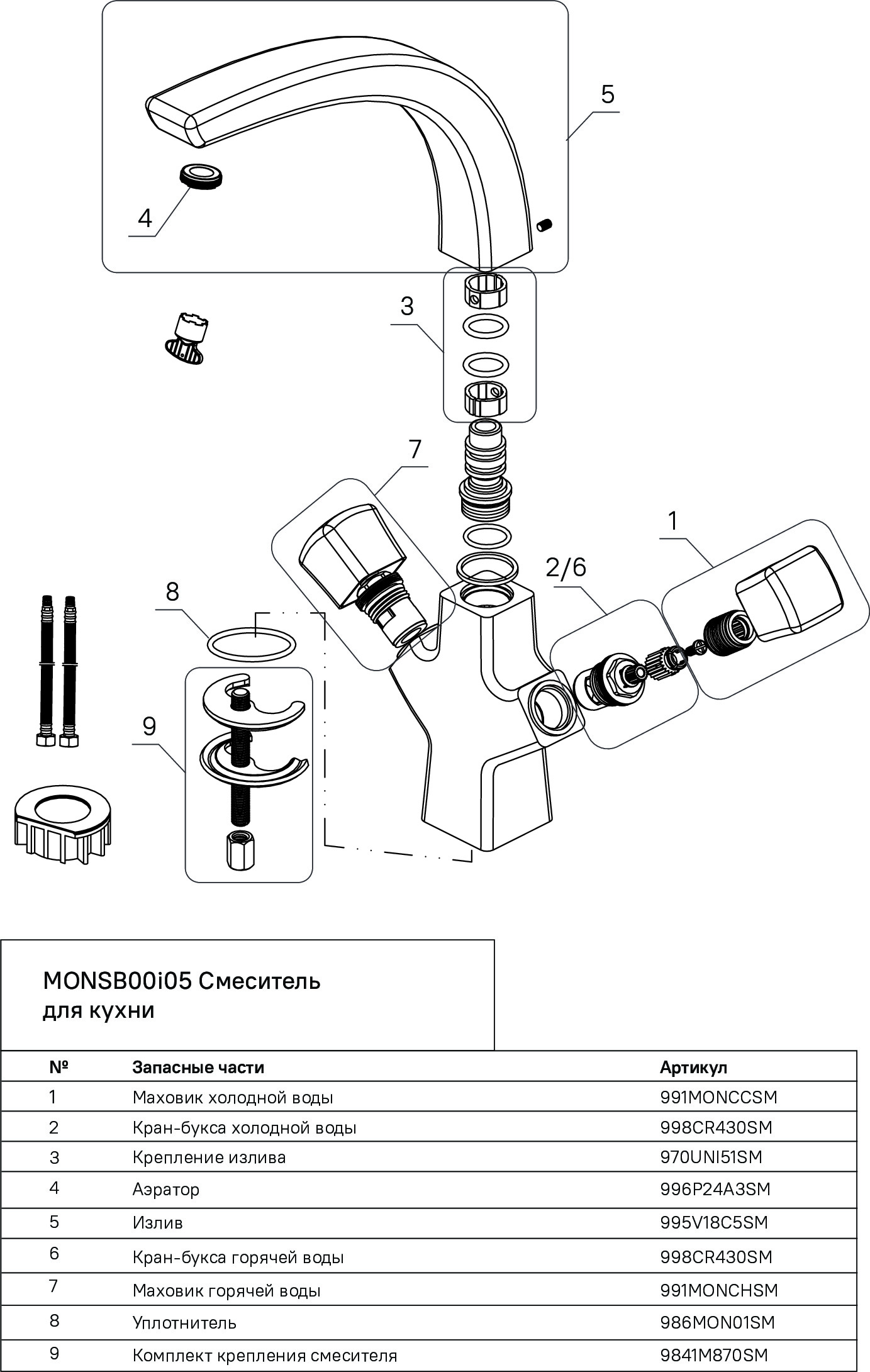 5

4

3

7

1

2/6

8

9

MONSB00i05 Смеситель для кухни

| № | Запасные части | Артикул |
|---|---|---|
| 1 | Маховик холодной воды | 991MONCCSM |
| 2 | Кран-букса холодной воды | 998CR430SM |
| 3 | Крепление излива | 970UNI51SM |
| 4 | Аэратор | 996P24A3SM |
| 5 | Излив | 995V18C5SM |
| 6 | Кран-букса горячей воды | 998CR430SM |
| 7 | Маховик горячей воды | 991MONCHSM |
| 8 | Уплотнитель | 986MON01SM |
| 9 | Комплект крепления смесителя | 9841M870SM |