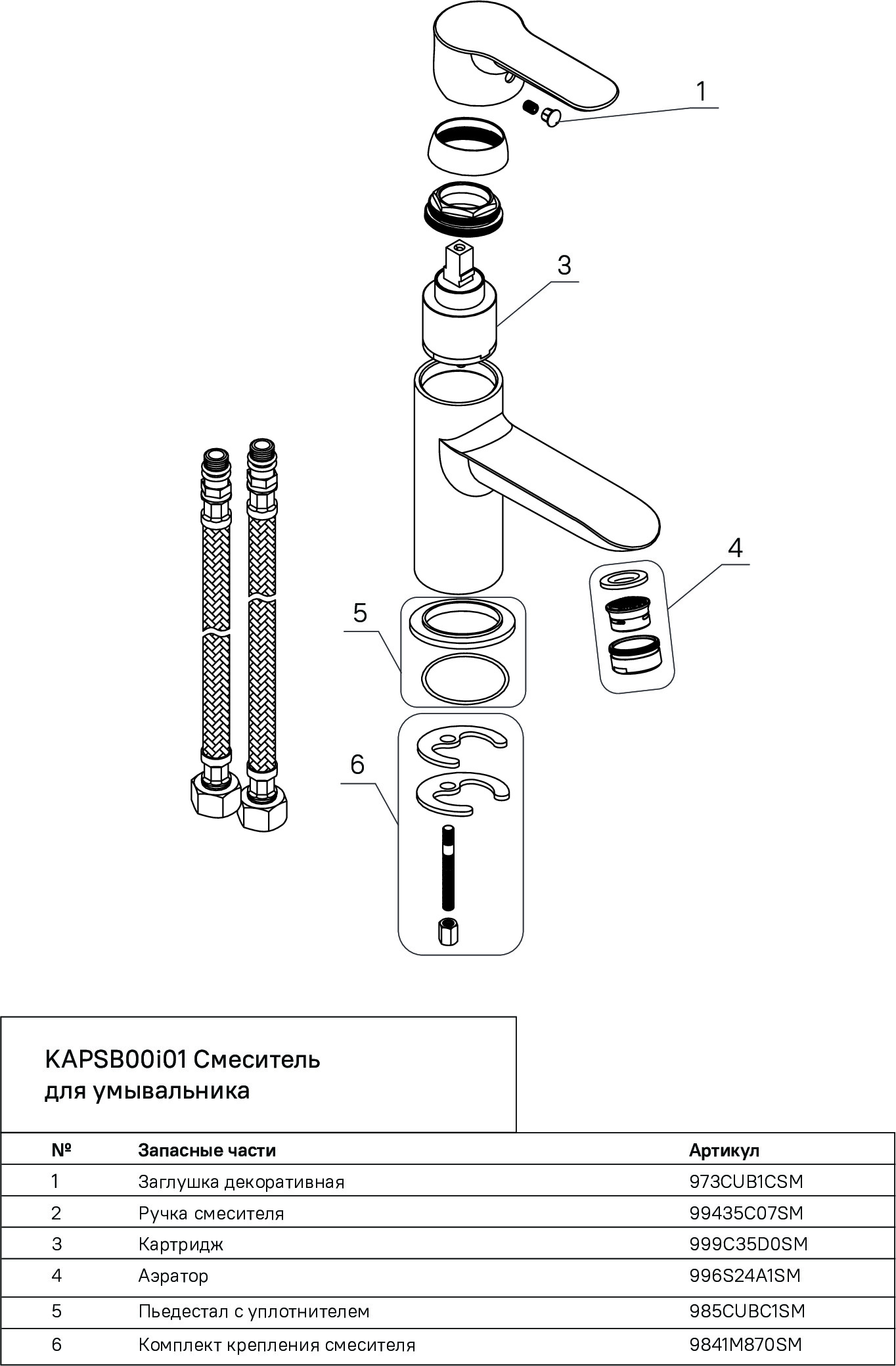 1

3

4

5

6

KAPSB00i01 Смеситель для умывальника

| № | Запасные части | Артикул |
|---|---|---|
| 1 | Заглушка декоративная | 973CUB1CSM |
| 2 | Ручка смесителя | 99435C07SM |
| 3 | Картридж | 999C35D0SM |
| 4 | Аэратор | 996S24A1SM |
| 5 | Пьедестал с уплотнителем | 985CUBC1SM |
| 6 | Комплект крепления смесителя | 9841M870SM |