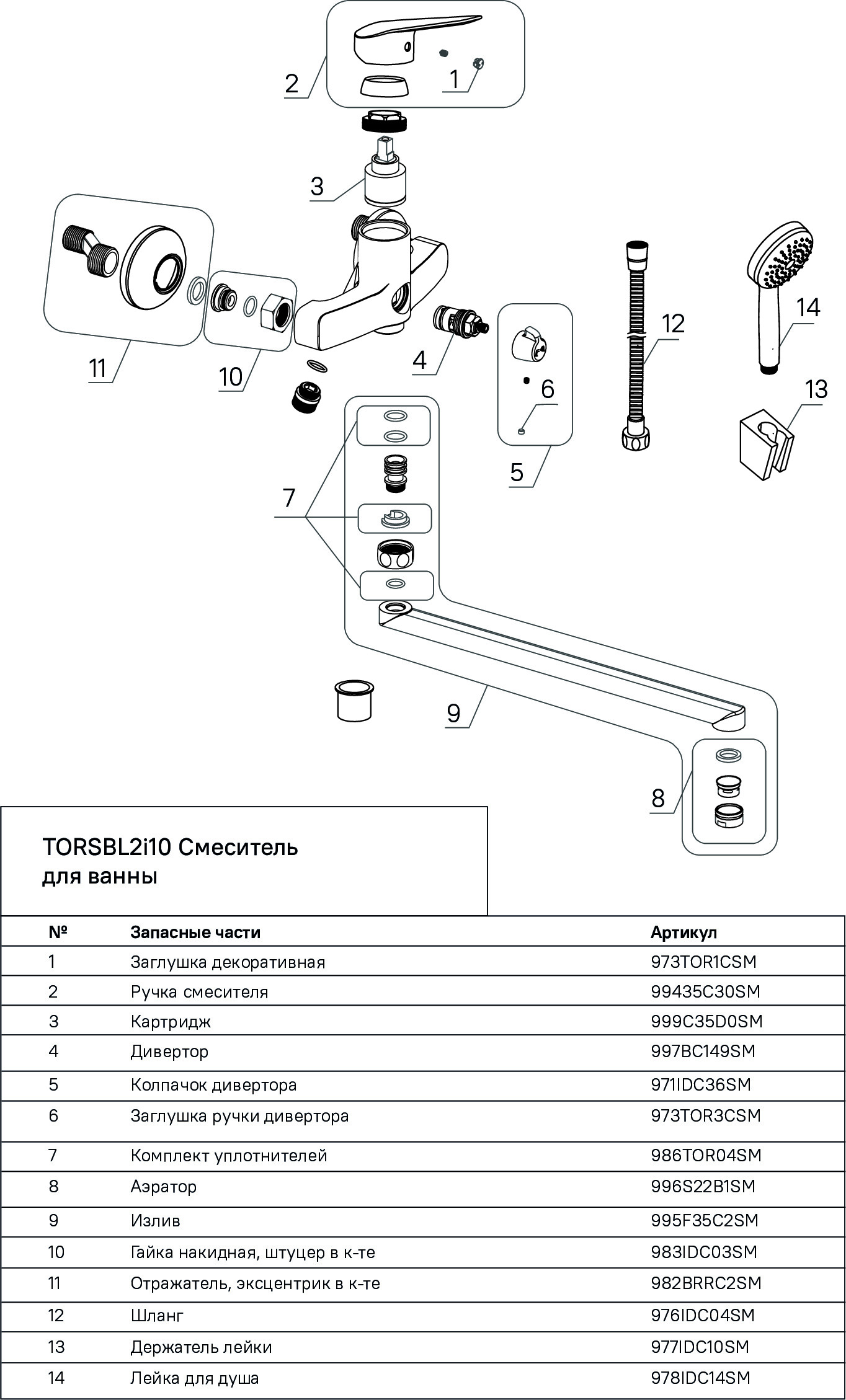 2
1
3
11
10
4
6
5
12
14
13
7
9
8

TORSBL2i10 Смеситель для ванны

| № | Запасные части | Артикул |
|---|---|---|
| 1 | Заглушка декоративная | 973TOR1CSM |
| 2 | Ручка смесителя | 99435C30SM |
| 3 | Картридж | 999C35D0SM |
| 4 | Дивертор | 997BC149SM |
| 5 | Колпачок дивертора | 971IDC36SM |
| 6 | Заглушка ручки дивертора | 973TOR3CSM |
| 7 | Комплект уплотнителей | 986TOR04SM |
| 8 | Аэратор | 996S22B1SM |
| 9 | Излив | 995F35C2SM |
| 10 | Гайка накидная, штуцер в к-те | 983IDC03SM |
| 11 | Отражатель, эксцентрик в к-те | 982BRRC2SM |
| 12 | Шланг | 976IDC04SM |
| 13 | Держатель лейки | 977IDC10SM |
| 14 | Лейка для душа | 978IDC14SM |