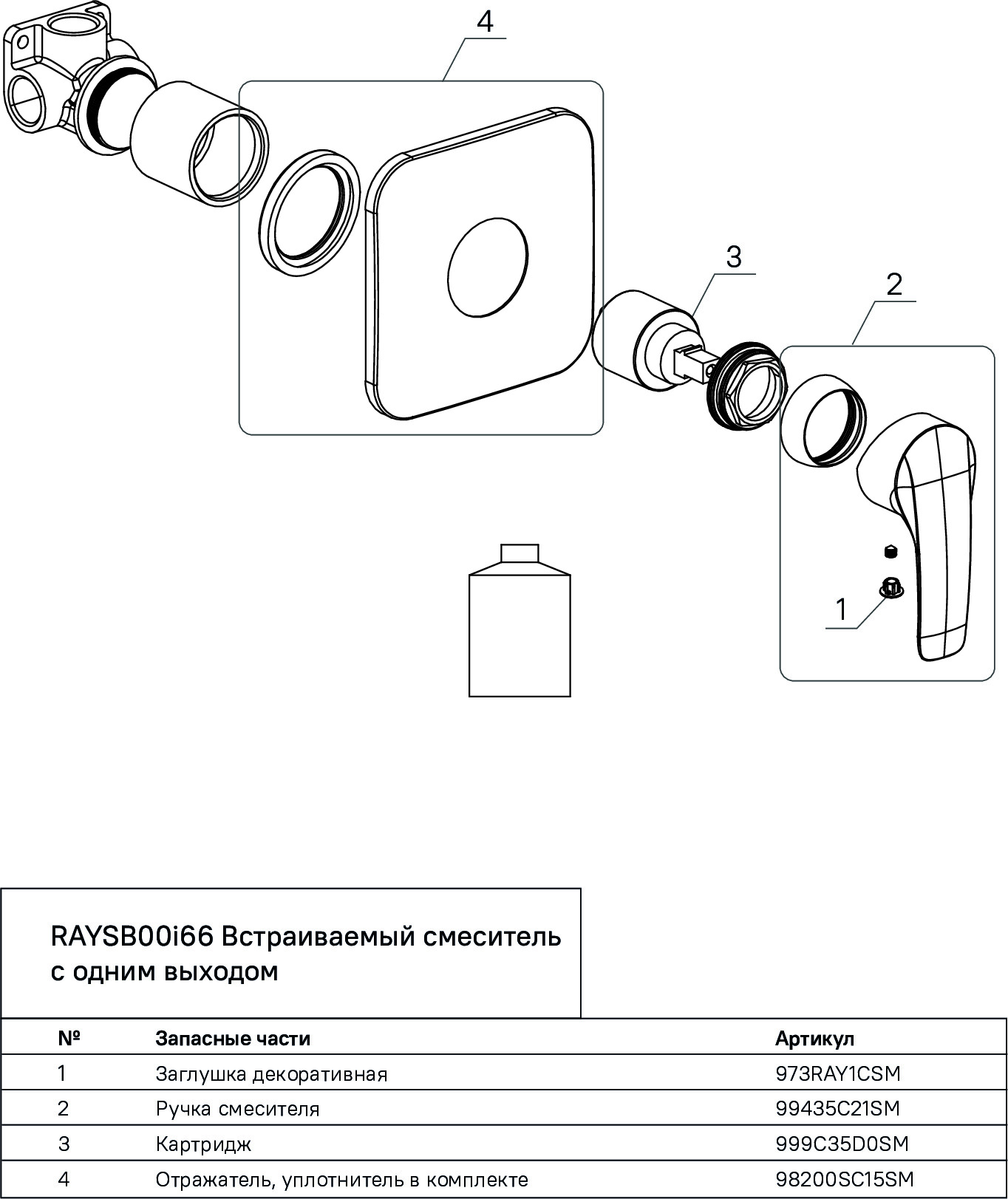 4

3

2

1

RAYSB00i66 Встраиваемый смеситель с одним выходом

| № | Запасные части | Артикул |
|---|---|---|
| 1 | Заглушка декоративная | 973RAY1CSM |
| 2 | Ручка смесителя | 99435C21SM |
| 3 | Картридж | 999C35D0SM |
| 4 | Отражатель, уплотнитель в комплекте | 98200SC15SM |