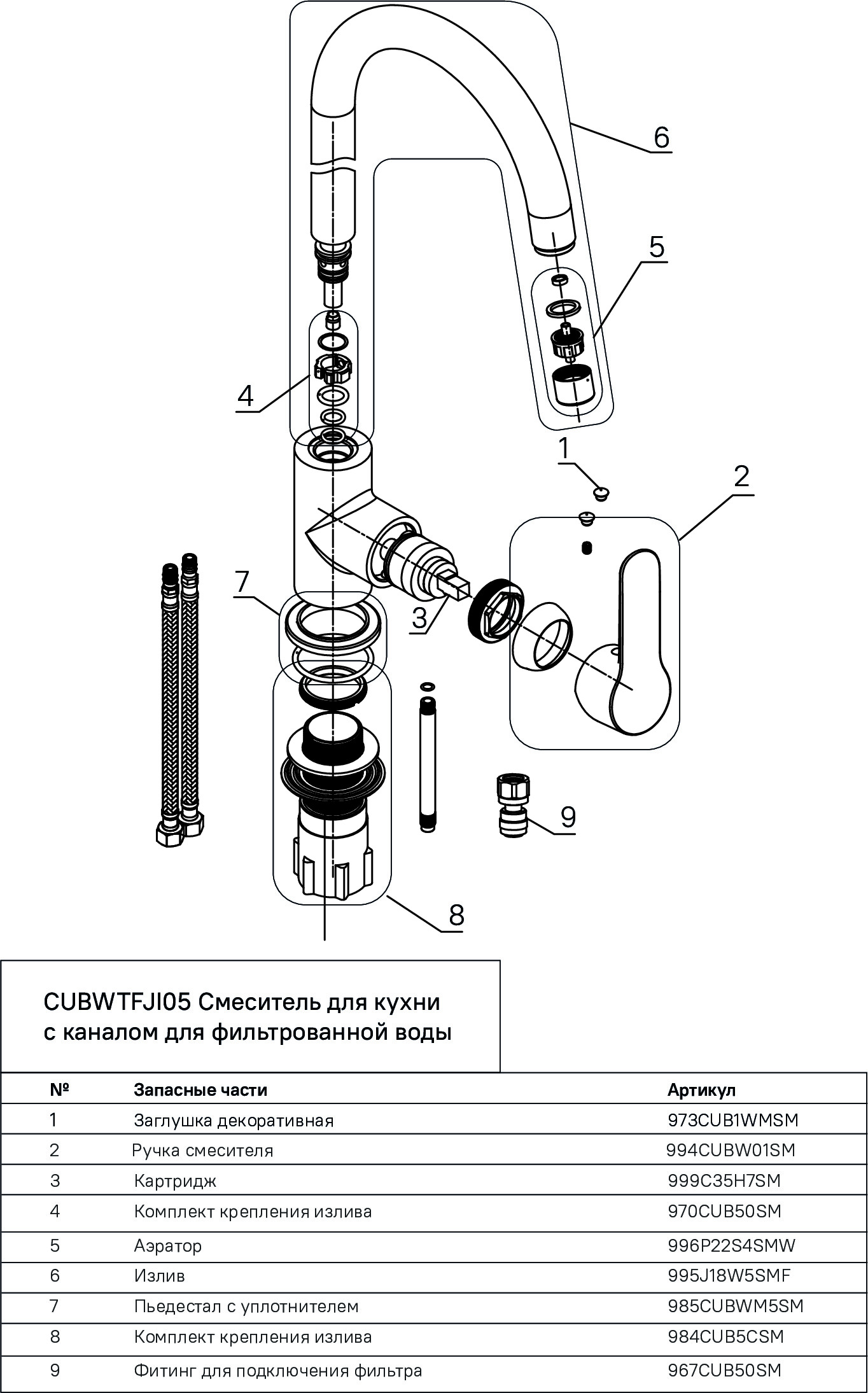 6

5

4

1

2

7

3

9

8

CUBWTFJI05 Смеситель для кухни с каналом для фильтрованной воды

| № | Запасные части | Артикул |
|---|---|---|
| 1 | Заглушка декоративная | 973CUB1WMSM |
| 2 | Ручка смесителя | 994CUBW01SM |
| 3 | Картридж | 999C35H7SM |
| 4 | Комплект крепления излива | 970CUB50SM |
| 5 | Аэратор | 996P22S4SMW |
| 6 | Излив | 995J18W5SMF |
| 7 | Пьедестал с уплотнителем | 985CUBWM5SM |
| 8 | Комплект крепления излива | 984CUB5CSM |
| 9 | Фитинг для подключения фильтра | 967CUB50SM |