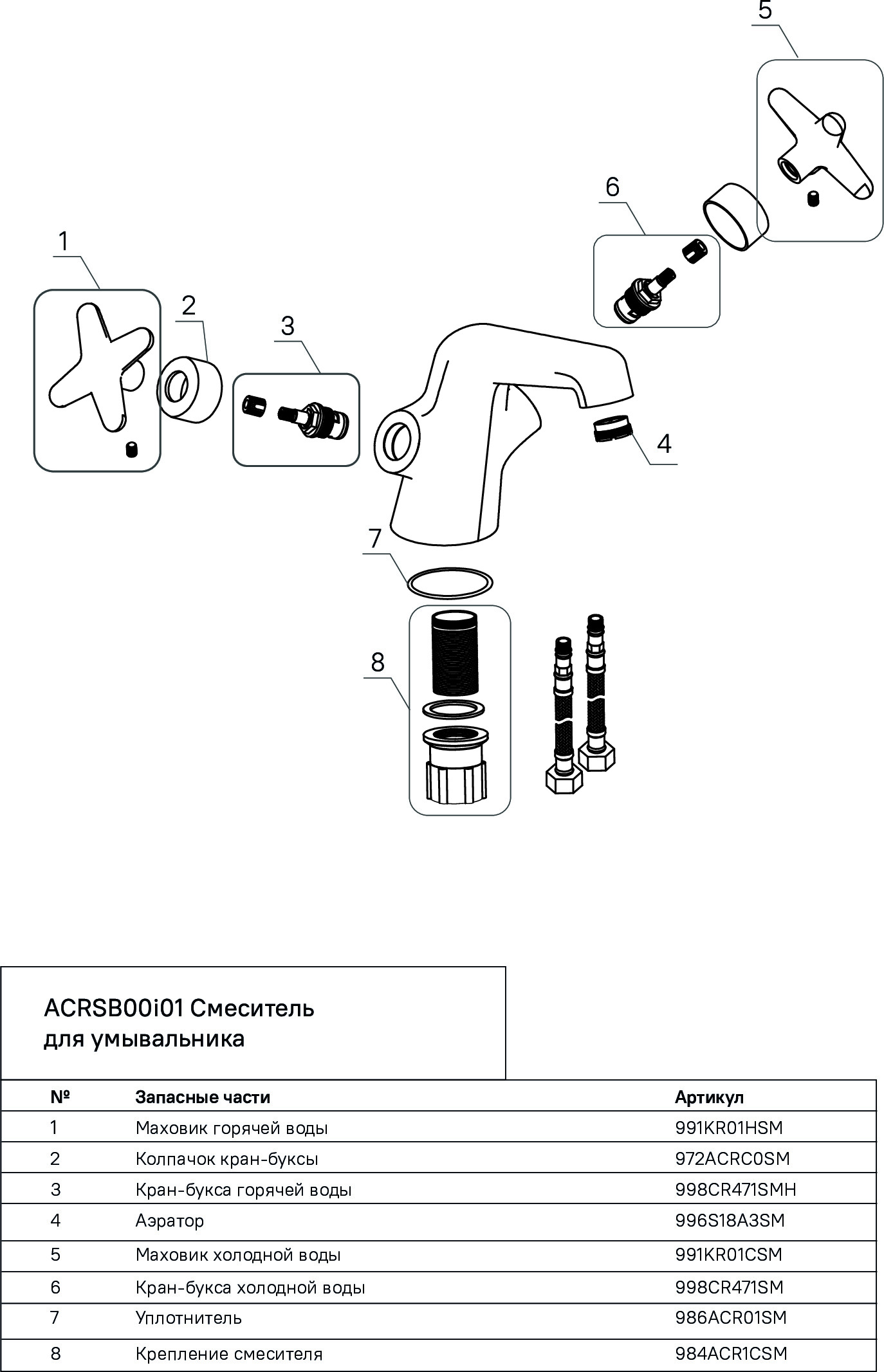 5

6

1

2

3

4

7

8

ACRSB00i01 Смеситель для умывальника

| № | Запасные части | Артикул |
|---|---|---|
| 1 | Маховик горячей воды | 991KR01HSM |
| 2 | Колпачок кран-буксы | 972ACRC0SM |
| 3 | Кран-букса горячей воды | 998CR471SMH |
| 4 | Аэратор | 996S18A3SM |
| 5 | Маховик холодной воды | 991KR01CSM |
| 6 | Кран-букса холодной воды | 998CR471SM |
| 7 | Уплотнитель | 986ACR01SM |
| 8 | Крепление смесителя | 984ACR1CSM |