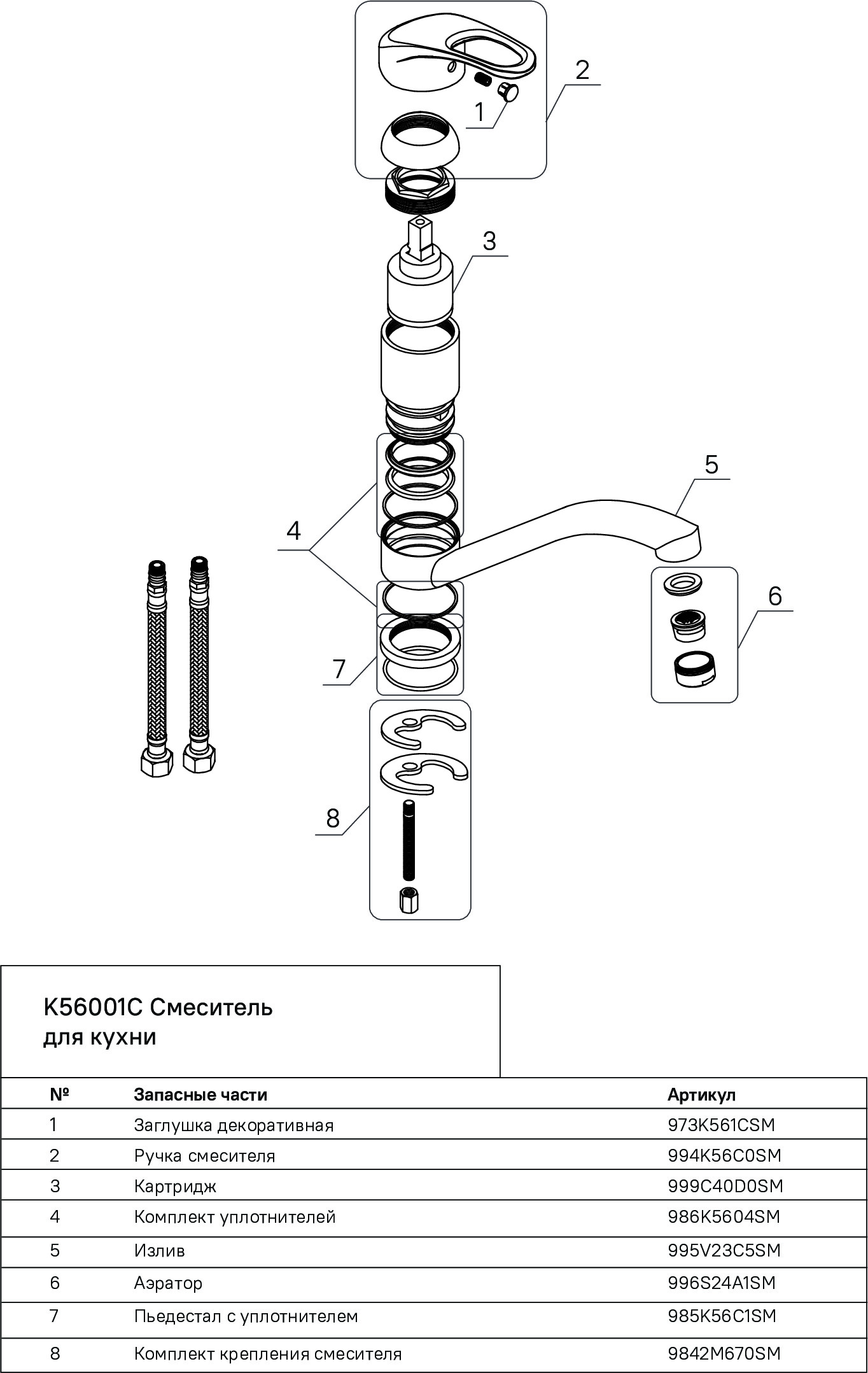 2

1

3

5

4

6

7

8

K56001C Смеситель для кухни

| № | Запасные части | Артикул |
|---|---|---|
| 1 | Заглушка декоративная | 973K561CSM |
| 2 | Ручка смесителя | 994K56C0SM |
| 3 | Картридж | 999C40D0SM |
| 4 | Комплект уплотнителей | 986K5604SM |
| 5 | Излив | 995V23C5SM |
| 6 | Аэратор | 996S24A1SM |
| 7 | Пьедестал с уплотнителем | 985K56C1SM |
| 8 | Комплект крепления смесителя | 9842M670SM |