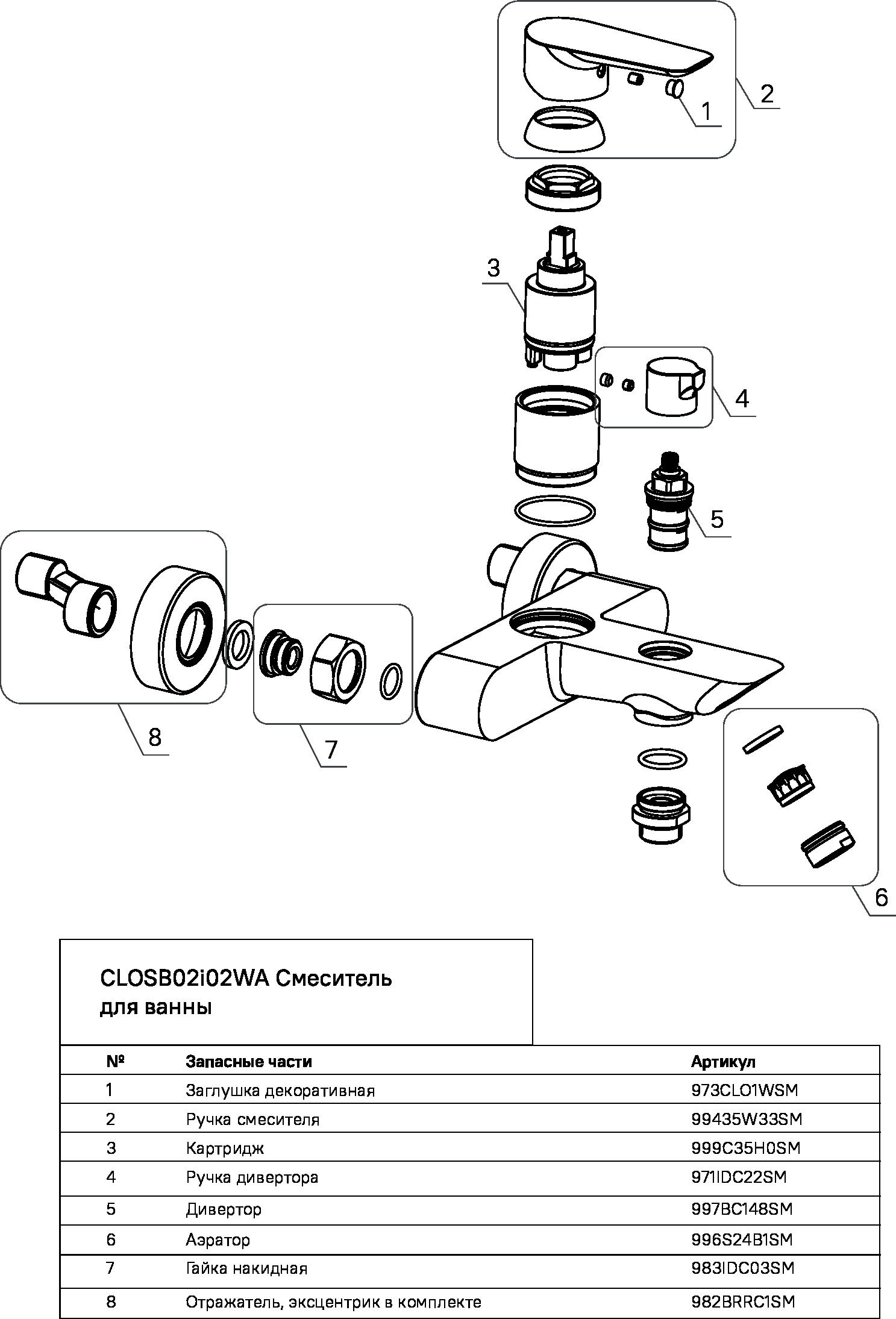 2
1
3
4
5
8
7
6

CLOSB02i02WA Смеситель для ванны

| № | Запасные части | Артикул |
|---|---|---|
| 1 | Заглушка декоративная | 973CLO1WSM |
| 2 | Ручка смесителя | 99435W33SM |
| 3 | Картридж | 999C35H0SM |
| 4 | Ручка дивертора | 971IDC22SM |
| 5 | Дивертор | 997BC148SM |
| 6 | Аэратор | 996S24B1SM |
| 7 | Гайка накидная | 983IDC03SM |
| 8 | Отражатель, эксцентрик в комплекте | 982BRRC1SM |