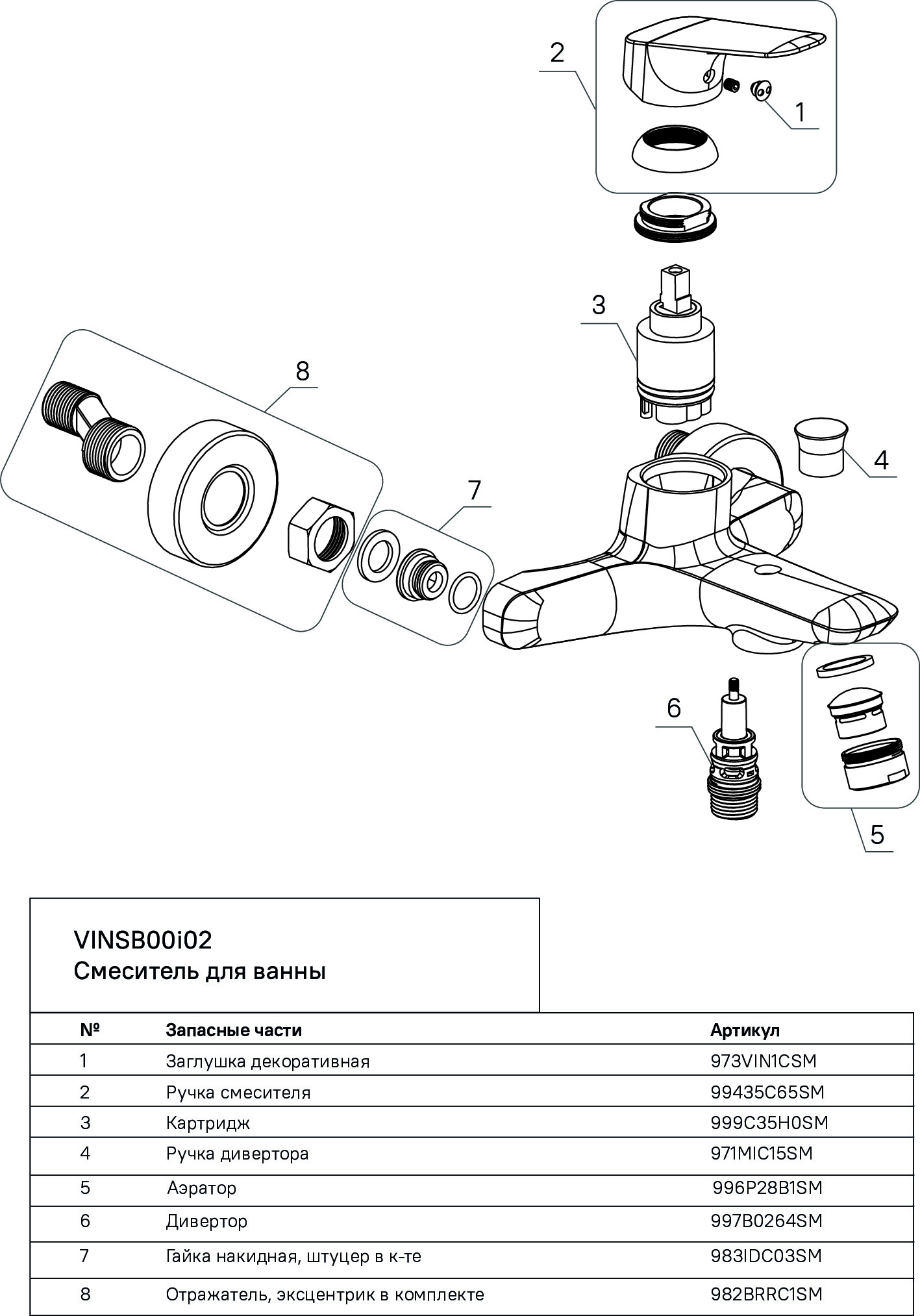 2

1

3

8

4

7

6

5

VINSB00i02
Смеситель для ванны

| № | Запасные части | Артикул |
|---|---|---|
| 1 | Заглушка декоративная | 973VIN1CSM |
| 2 | Ручка смесителя | 99435C65SM |
| 3 | Картридж | 999C35H0SM |
| 4 | Ручка дивертора | 971MIC15SM |
| 5 | Аэратор | 996P28B1SM |
| 6 | Дивертор | 997B0264SM |
| 7 | Гайка накидная, штуцер в к-те | 983IDC03SM |
| 8 | Отражатель, эксцентрик в комплекте | 982BRRC1SM |