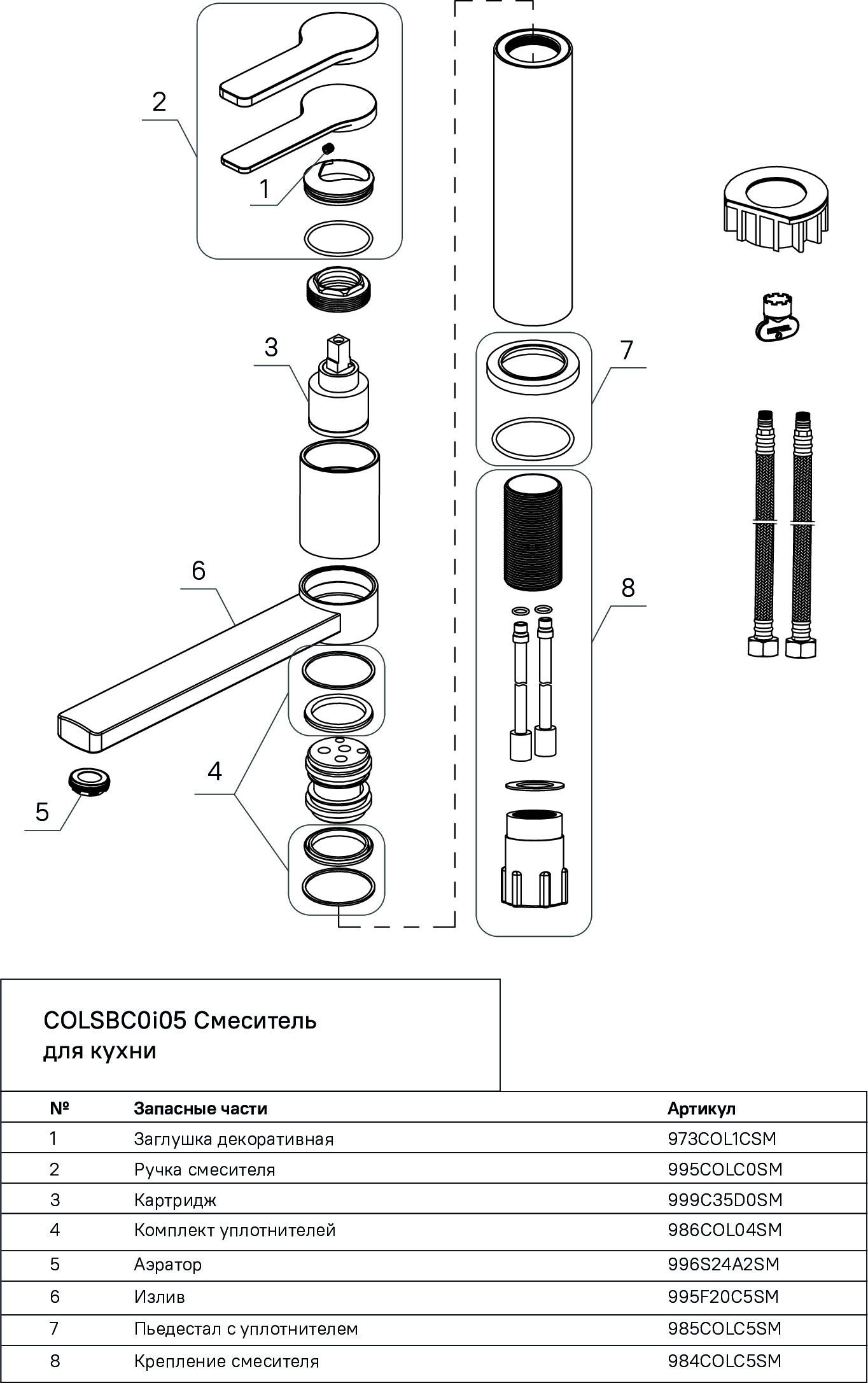 2
1
3
7
6
8
4
5

COLSBC0i05 Смеситель для кухни

| № | Запасные части | Артикул |
|---|---|---|
| 1 | Заглушка декоративная | 973COL1CSM |
| 2 | Ручка смесителя | 995COLC0SM |
| 3 | Картридж | 999C35D0SM |
| 4 | Комплект уплотнителей | 986COL04SM |
| 5 | Аэратор | 996S24A2SM |
| 6 | Излив | 995F20C5SM |
| 7 | Пьедестал с уплотнителем | 985COLC5SM |
| 8 | Крепление смесителя | 984COLC5SM |