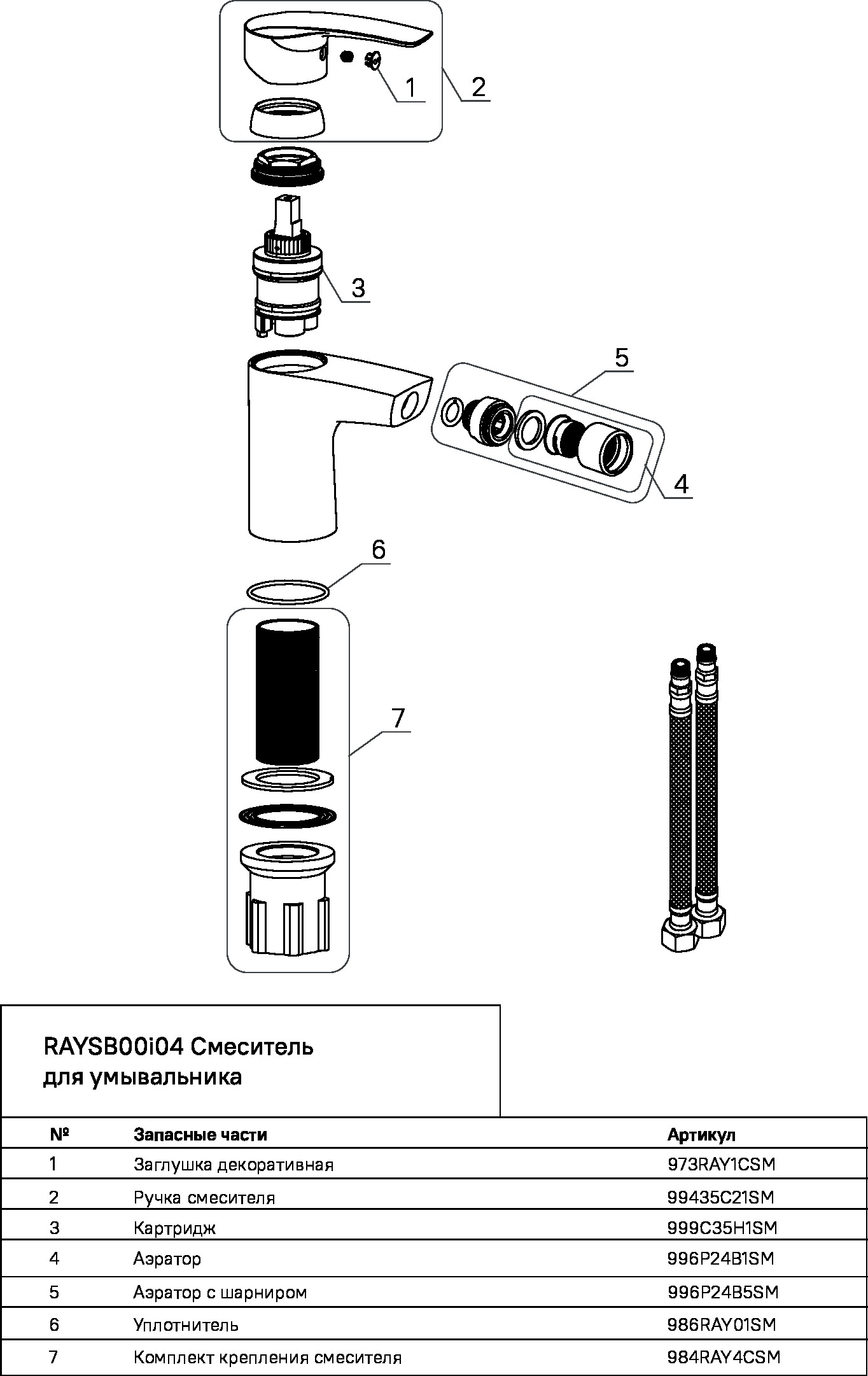 1
2
3
5
4
6
7

RAYSB00i04 Смеситель для умывальника

| № | Запасные части | Артикул |
|---|---|---|
| 1 | Заглушка декоративная | 973RAY1CSM |
| 2 | Ручка смесителя | 99435C21SM |
| 3 | Картридж | 999C35H1SM |
| 4 | Аэратор | 996P24B1SM |
| 5 | Аэратор с шарниром | 996P24B5SM |
| 6 | Уплотнитель | 986RAY01SM |
| 7 | Комплект крепления смесителя | 984RAY4CSM |