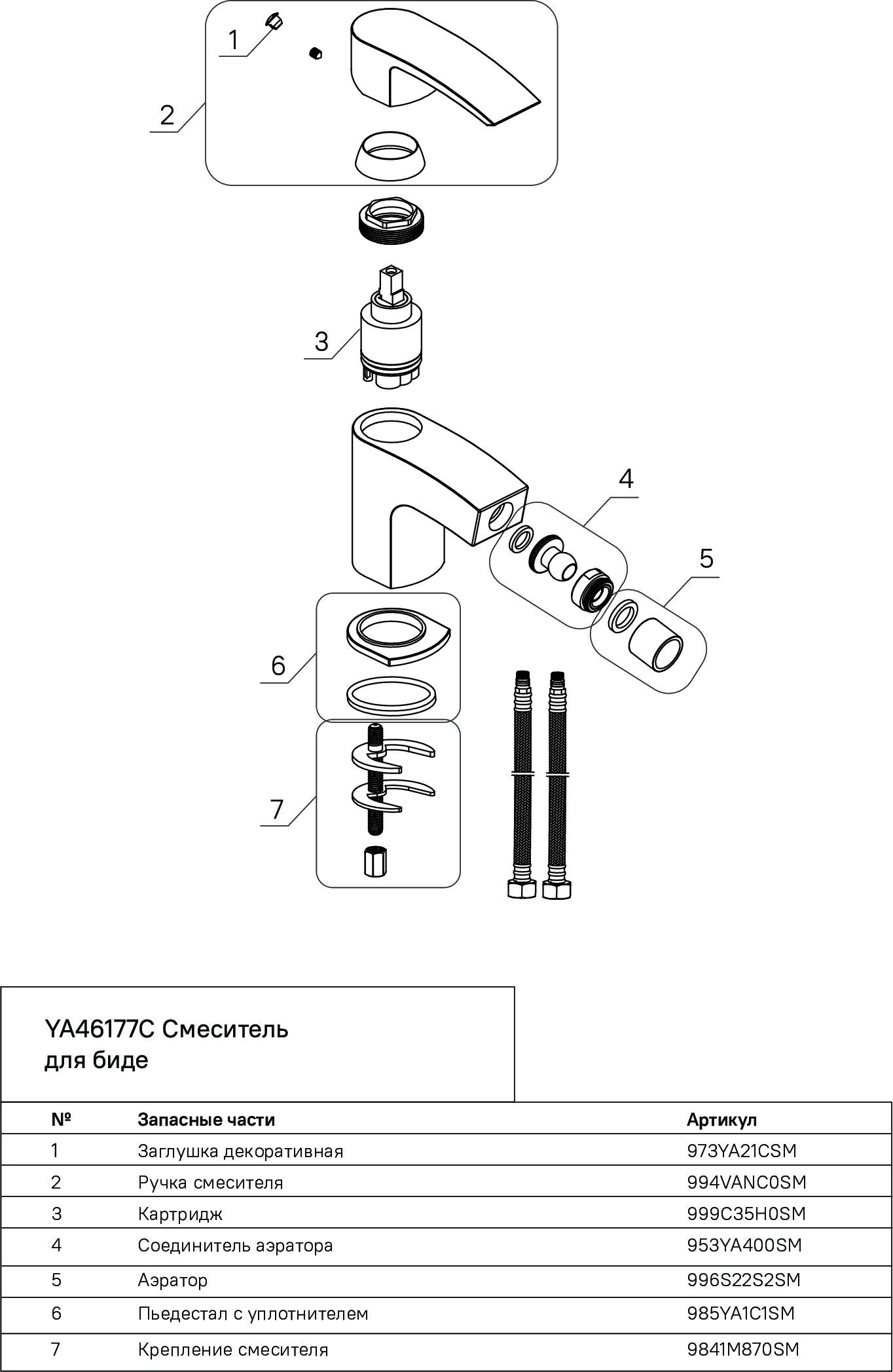 1
2
3
4
5
6
7

YA46177C Смеситель
для биде

| № | Запасные части | Артикул |
|---|---|---|
| 1 | Заглушка декоративная | 973YA21CSM |
| 2 | Ручка смесителя | 994VANC0SM |
| 3 | Картридж | 999C35H0SM |
| 4 | Соединитель аэратора | 953YA400SM |
| 5 | Аэратор | 996S22S2SM |
| 6 | Пьедестал с уплотнителем | 985YA1C1SM |
| 7 | Крепление смесителя | 9841M870SM |