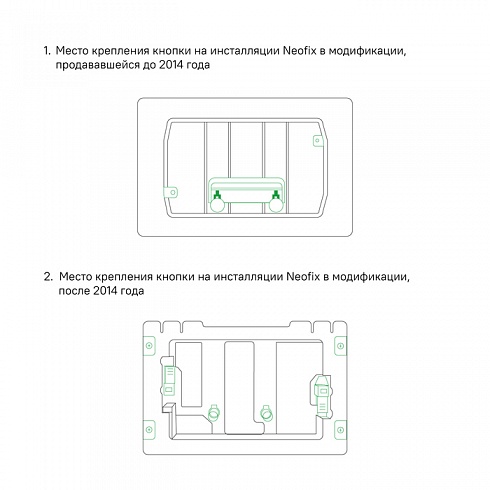 1. Место крепления кнопки на инсталляции Neofix в модификации, продававшейся до 2014 года

2. Место крепления кнопки на инсталляции Neofix в модификации, после 2014 года