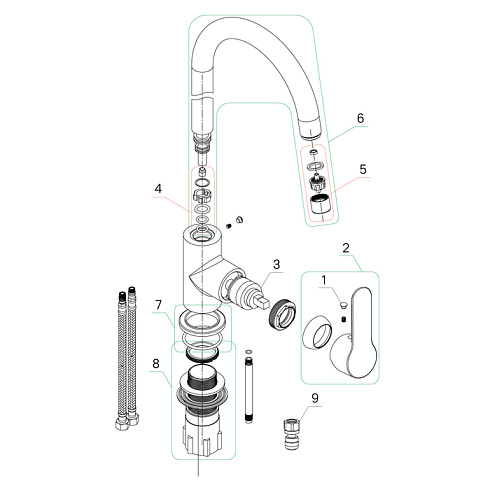 6
5
4
2
3
1
7
8
9