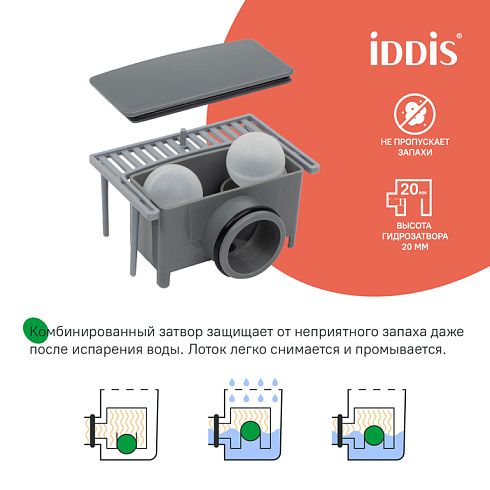 iDDiS®

НЕ ПРОПУСКАЕТ ЗАПАХИ

20 мм

ВЫСОТА ГИДРОЗАТВОРА 20 ММ

Комбинированный затвор защищает от неприятного запаха даже после испарения воды. Лоток легко снимается и промывается.