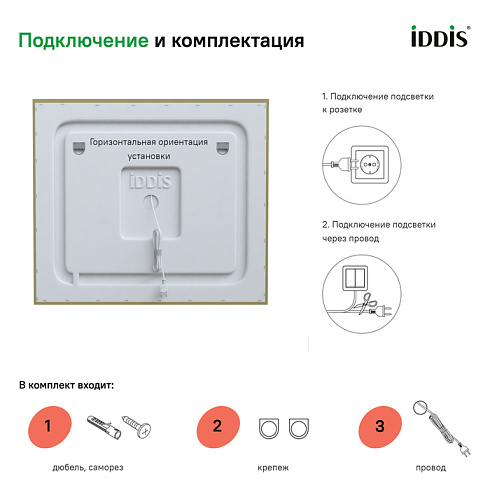 Подключение и комплектация

iDDiS®

Горизонтальная ориентация установки

iDDiS

1. Подключение подсветки к розетке

2. Подключение подсветки через провод

В комплект входит:

1

дюбель, саморез

2

крепеж

3

провод