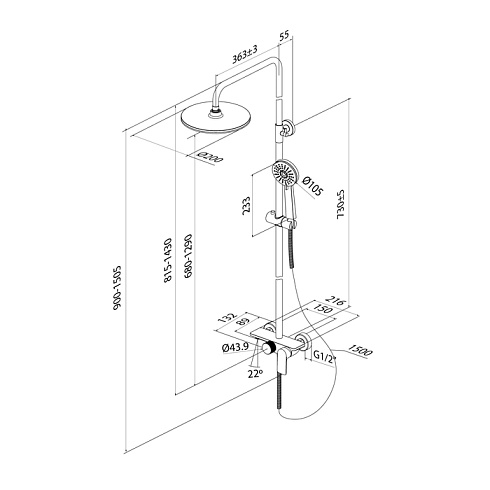 55
363±3
Ø200
Ø105
233
730±5
900-1505
815-1430
680-1290
216
150
132
89
Ø43.9
22°
G1/2"
1500