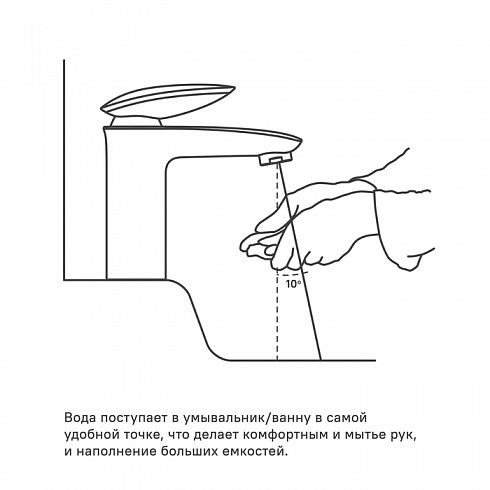 10°

Вода поступает в умывальник/ванну в самой удобной точке, что делает комфортным и мытье рук, и наполнение больших емкостей.