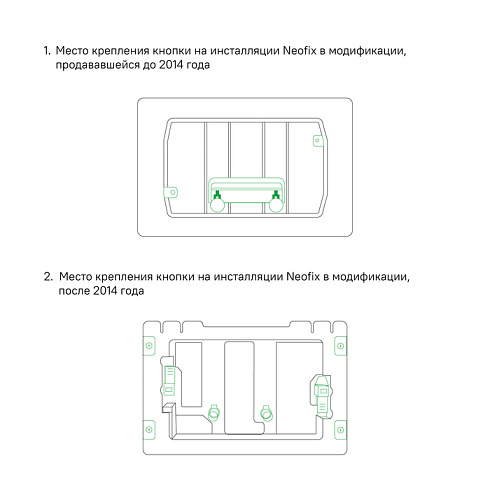 1. Место крепления кнопки на инсталляции Neofix в модификации, продававшейся до 2014 года

2. Место крепления кнопки на инсталляции Neofix в модификации, после 2014 года